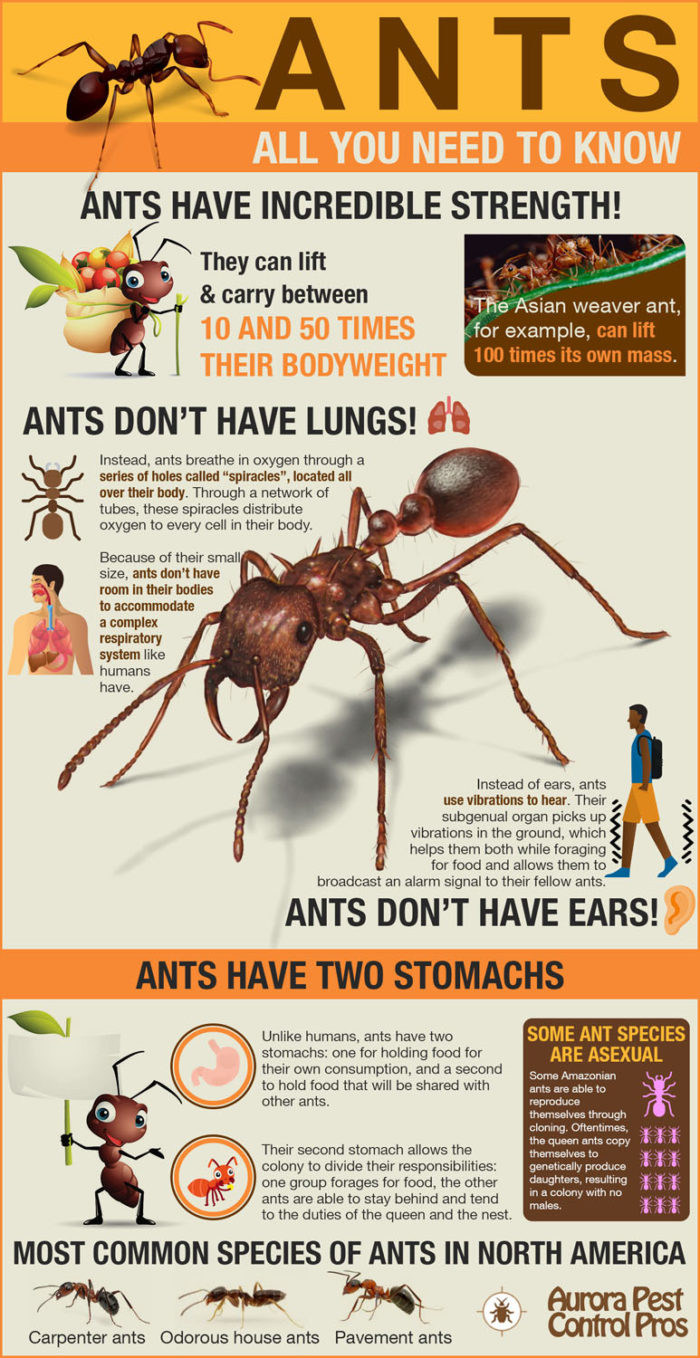 ANTS

ALL YOU NEED TO KNOW

ANTS HAVE INCREDIBLE STRENGTH!

They can lift & carry between 10 AND 50 TIMES THEIR BODYWEIGHT

The Asian weaver ant, for example, can lift 100 times its own mass.

ANTS DON'T HAVE LUNGS!

Instead, ants breathe in oxygen through a series of holes called "spiracles", located all over their body. Through a network of tubes, these spiracles distribute oxygen to every cell in their body.

Because of their small size, ants don't have room in their bodies to accommodate a complex respiratory system like humans have.

Instead of ears, ants use vibrations to hear. Their subgenual organ picks up vibrations in the ground, which helps them both while foraging for food and allows them to broadcast an alarm signal to their fellow ants.

ANTS DON'T HAVE EARS!

ANTS HAVE TWO STOMACHS

Unlike humans, ants have two stomachs: one for holding food for their own consumption, and a second to hold food that will be shared with other ants.

Their second stomach allows the colony to divide their responsibilities: one group forages for food, the other ants are able to stay behind and tend to the duties of the queen and the nest.

SOME ANT SPECIES ARE ASEXUAL

Some Amazonian ants are able to reproduce themselves through cloning. Oftentimes, the queen ants copy themselves to genetically produce daughters, resulting in a colony with no males.

MOST COMMON SPECIES OF ANTS IN NORTH AMERICA

Carpenter ants

Odorous house ants

Pavement ants

Aurora Pest Control Pros