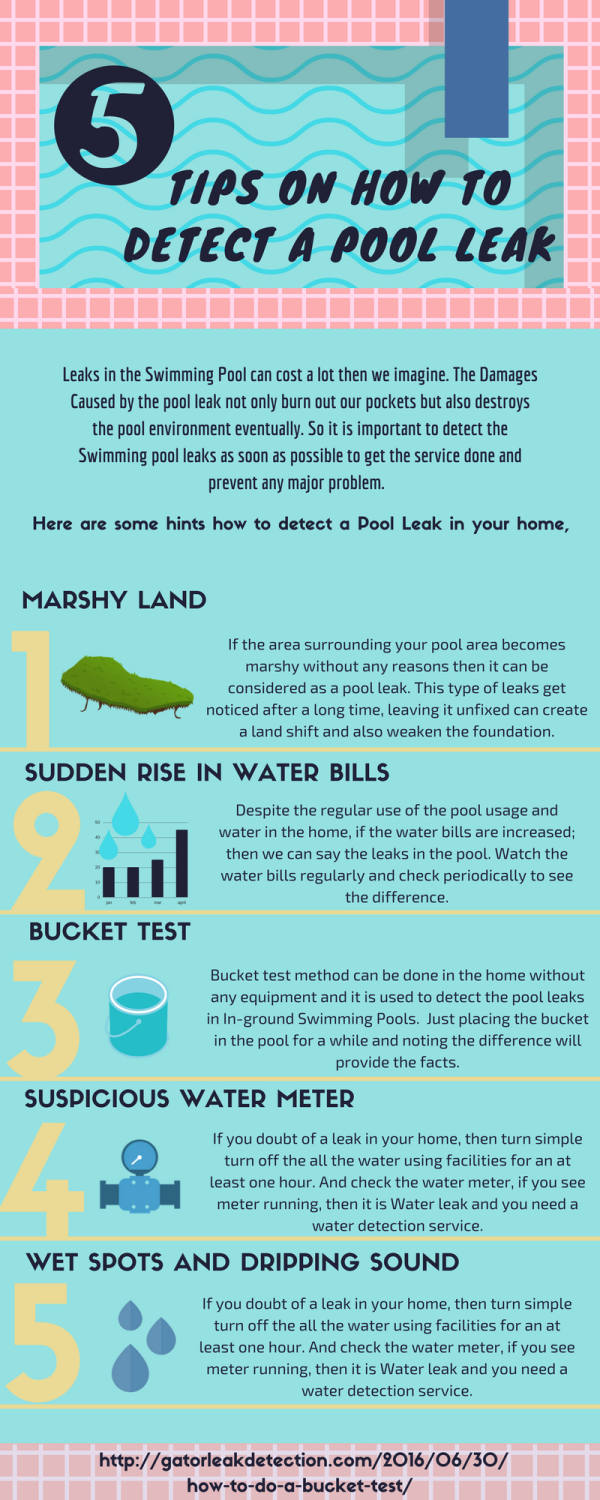 5 TIPS ON HOW TO DETECT A POOL LEAK

Leaks in the Swimming Pool can cost a lot then we imagine. The Damages Caused by the pool leak not only burn out our pockets but also destroys the pool environment eventually. So it is important to detect the Swimming pool leaks as soon as possible to get the service done and prevent any major problem.

Here are some hints how to detect a Pool Leak in your home,

MARSHY LAND

1

If the area surrounding your pool area becomes marshy without any reasons then it can be considered as a pool leak. This type of leaks get noticed after a long time, leaving it unfixed can create a land shift and also weaken the foundation.

SUDDEN RISE IN WATER BILLS

2

50
40
30
20
10
jan feb mar april

Despite the regular use of the pool usage and water in the home, if the water bills are increased; then we can say the leaks in the pool. Watch the water bills regularly and check periodically to see the difference.

BUCKET TEST

3

Bucket test method can be done in the home without any equipment and it is used to detect the pool leaks in In-ground Swimming Pools. Just placing the bucket in the pool for a while and noting the difference will provide the facts.

SUSPICIOUS WATER METER

4

If you doubt of a leak in your home, then turn simple turn off the all the water using facilities for an at least one hour. And check the water meter, if you see meter running, then it is Water leak and you need a water detection service.

WET SPOTS AND DRIPPING SOUND

5

If you doubt of a leak in your home, then turn simple turn off the all the water using facilities for an at least one hour. And check the water meter, if you see meter running, then it is Water leak and you need a water detection service.

http://gatorleakdetection.com/2016/06/30/how-to-do-a-bucket-test/