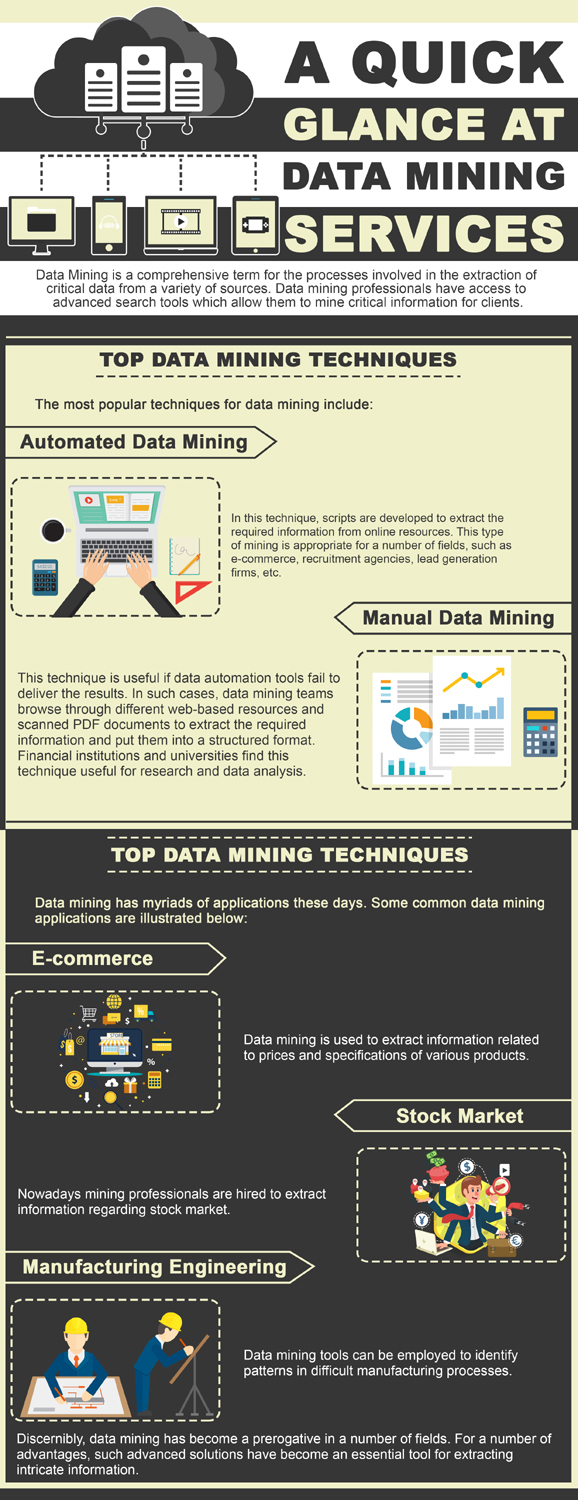 A QUICK GLANCE AT DATA MINING SERVICES

Data Mining is a comprehensive term for the processes involved in the extraction of critical data from a variety of sources. Data mining professionals have access to advanced search tools which allow them to mine critical information for clients.

TOP DATA MINING TECHNIQUES

The most popular techniques for data mining include:

Automated Data Mining

In this technique, scripts are developed to extract the required information from online resources. This type of mining is appropriate for a number of fields, such as e-commerce, recruitment agencies, lead generation firms, etc.

Manual Data Mining

This technique is useful if data automation tools fail to deliver the results. In such cases, data mining teams browse through different web-based resources and scanned PDF documents to extract the required information and put them into a structured format. Financial institutions and universities find this technique useful for research and data analysis.

TOP DATA MINING TECHNIQUES

Data mining has myriads of applications these days. Some common data mining applications are illustrated below:

E-commerce

Data mining is used to extract information related to prices and specifications of various products.

Stock Market

Nowadays mining professionals are hired to extract information regarding stock market.

Manufacturing Engineering

Data mining tools can be employed to identify patterns in difficult manufacturing processes.

Discernibly, data mining has become a prerogative in a number of fields. For a number of advantages, such advanced solutions have become an essential tool for extracting intricate information.