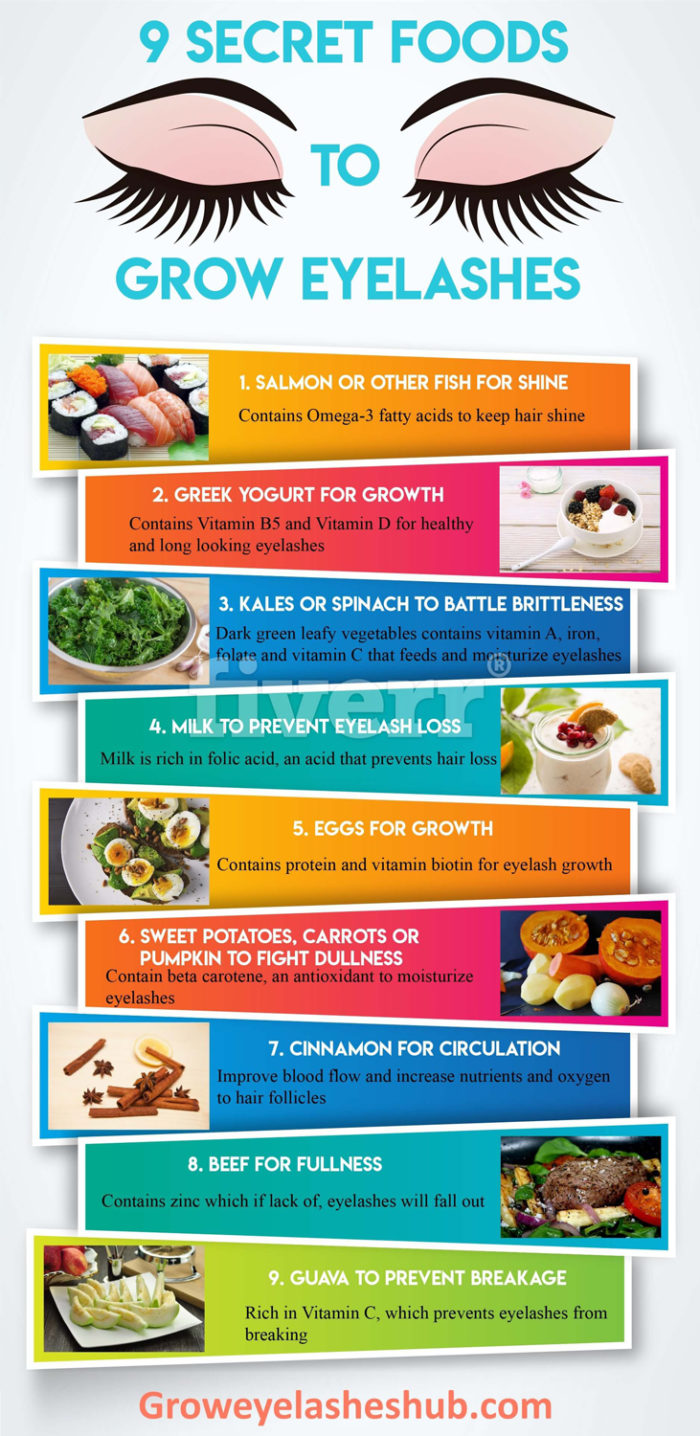 9 SECRET FOODS

TO

GROW EYELASHES

1. SALMON OR OTHER FISH FOR SHINE

Contains Omega-3 fatty acids to keep hair shine

2. GREEK YOGURT FOR GROWTH

Contains Vitamin B5 and Vitamin D for healthy and long looking eyelashes

3. KALES OR SPINACH TO BATTLE BRITTLENESS

Dark green leafy vegetables contains vitamin A, iron, folate and vitamin C that feeds and moisturize eyelashes

fiverr®

4. MILK TO PREVENT EYELASH LOSS

Milk is rich in folic acid, an acid that prevents hair loss

5. EGGS FOR GROWTH

Contains protein and vitamin biotin for eyelash growth

6. SWEET POTATOES, CARROTS OR PUMPKIN TO FIGHT DULLNESS

Contain beta carotene, an antioxidant to moisturize eyelashes

7. CINNAMON FOR CIRCULATION

Improve blood flow and increase nutrients and oxygen to hair follicles

8. BEEF FOR FULLNESS

Contains zinc which if lack of, eyelashes will fall out

9. GUAVA TO PREVENT BREAKAGE

Rich in Vitamin C, which prevents eyelashes from breaking

Groweyelasheshub.com