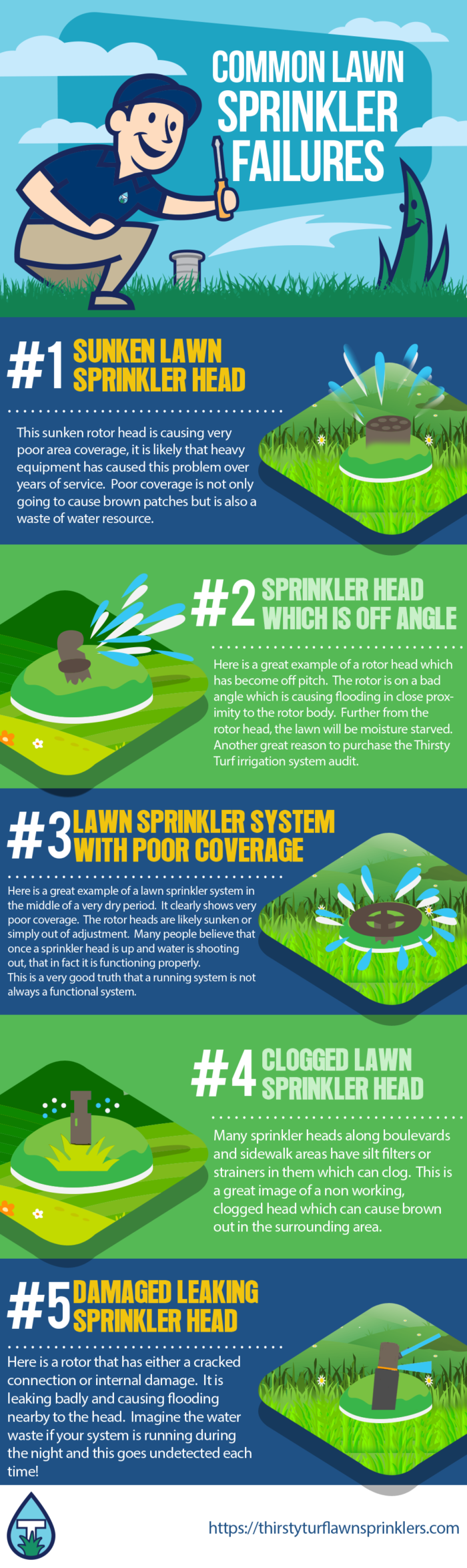 COMMON LAWN SPRINKLER FAILURES

#1 SUNKEN LAWN SPRINKLER HEAD

This sunken rotor head is causing very poor area coverage, it is likely that heavy equipment has caused this problem over years of service. Poor coverage is not only going to cause brown patches but is also a waste of water resource.

#2 SPRINKLER HEAD WHICH IS OFF ANGLE

Here is a great example of a rotor head which has become off pitch. The rotor is on a bad angle which is causing flooding in close proximity to the rotor body. Further from the rotor head, the lawn will be moisture starved. Another great reason to purchase the Thirsty Turf irrigation system audit.

#3 LAWN SPRINKLER SYSTEM WITH POOR COVERAGE

Here is a great example of a lawn sprinkler system in the middle of a very dry period. It clearly shows very poor coverage. The rotor heads are likely sunken or simply out of adjustment. Many people believe that once a sprinkler head is up and water is shooting out, that in fact it is functioning properly.
This is a very good truth that a running system is not always a functional system.

#4 CLOGGED LAWN SPRINKLER HEAD

Many sprinkler heads along boulevards and sidewalk areas have silt filters or strainers in them which can clog. This is a great image of a non working, clogged head which can cause brown out in the surrounding area.

#5 DAMAGED LEAKING SPRINKLER HEAD

Here is a rotor that has either a cracked connection or internal damage. It is leaking badly and causing flooding nearby to the head. Imagine the water waste if your system is running during the night and this goes undetected each time!

https://thirstyturflawnsprinklers.com