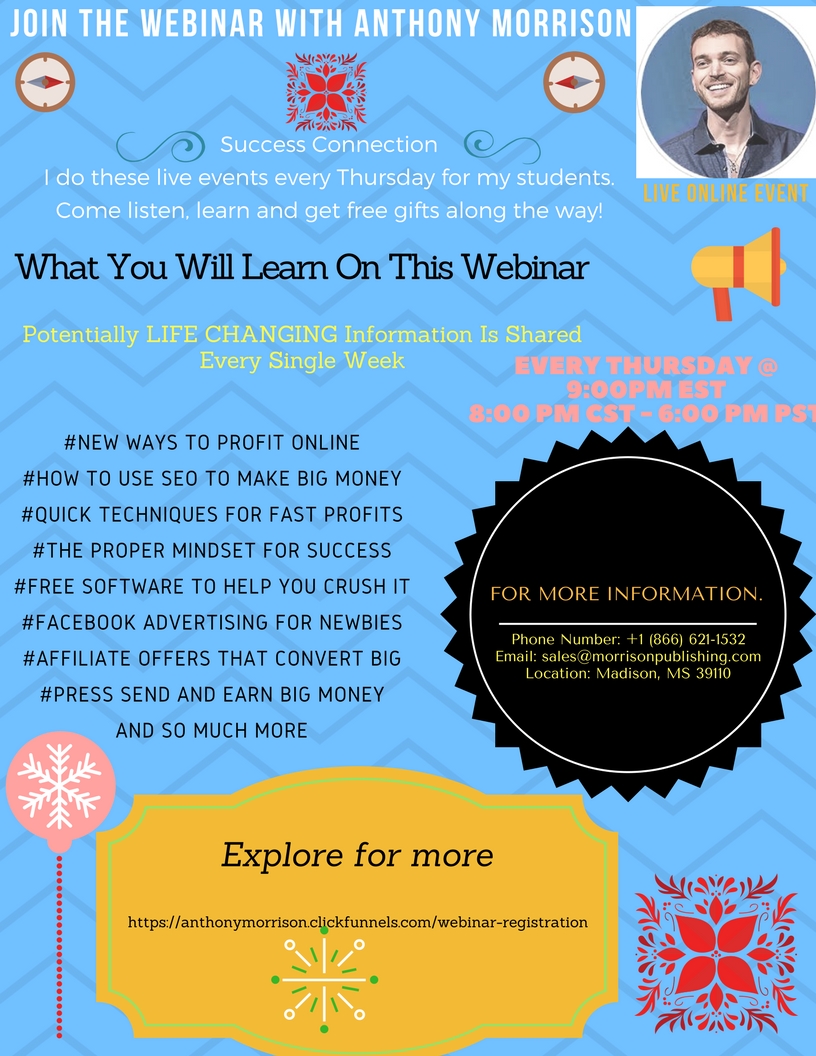 JOIN THE WEBINAR WITH ANTHONY MORRISON

Success Connection

I do these live events every Thursday for my students. Come listen, learn and get free gifts along the way!

LIVE ONLINE EVENT

What You Will Learn On This Webinar

Potentially LIFE CHANGING Information Is Shared Every Single Week

EVERY THURSDAY @ 9:00PM EST
8:00 PM CST - 6:00 PM PST

#NEW WAYS TO PROFIT ONLINE
#HOW TO USE SEO TO MAKE BIG MONEY
#QUICK TECHNIQUES FOR FAST PROFITS
#THE PROPER MINDSET FOR SUCCESS
#FREE SOFTWARE TO HELP YOU CRUSH IT
#FACEBOOK ADVERTISING FOR NEWBIES
#AFFILIATE OFFERS THAT CONVERT BIG
#PRESS SEND AND EARN BIG MONEY
AND SO MUCH MORE

FOR MORE INFORMATION.

Phone Number: +1 (866) 621-1532
Email: sales@morrisonpublishing.com
Location: Madison, MS 39110

Explore for more

https://anthonymorrison.clickfunnels.com/webinar-registration