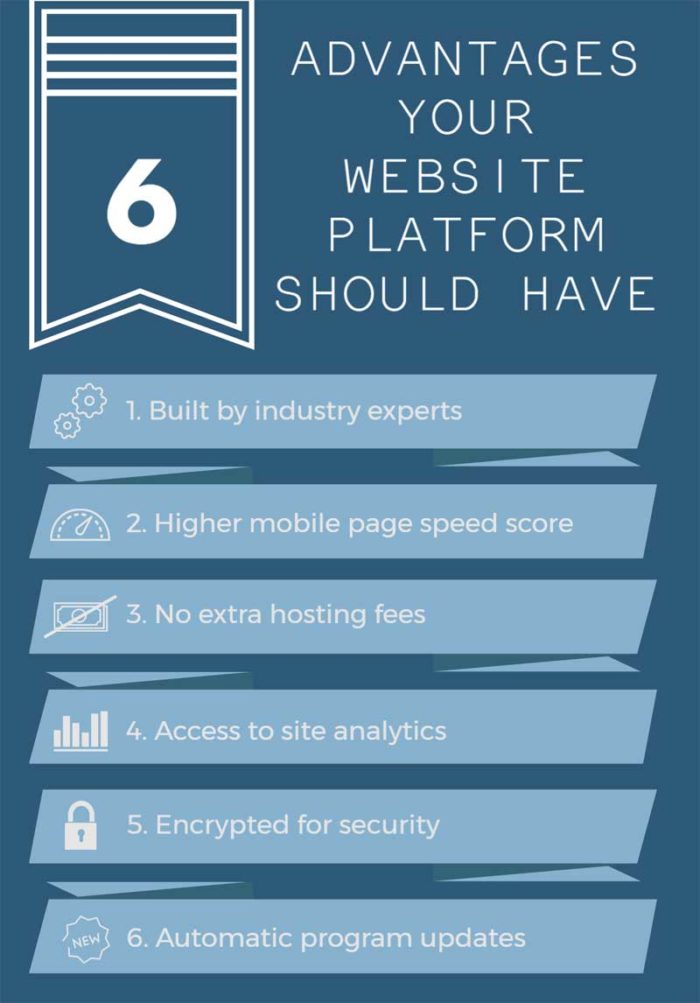 6

ADVANTAGES YOUR WEBSITE PLATFORM SHOULD HAVE

1. Built by industry experts

2. Higher mobile page speed score

3. No extra hosting fees

4. Access to site analytics

5. Encrypted for security

NEW

6. Automatic program updates