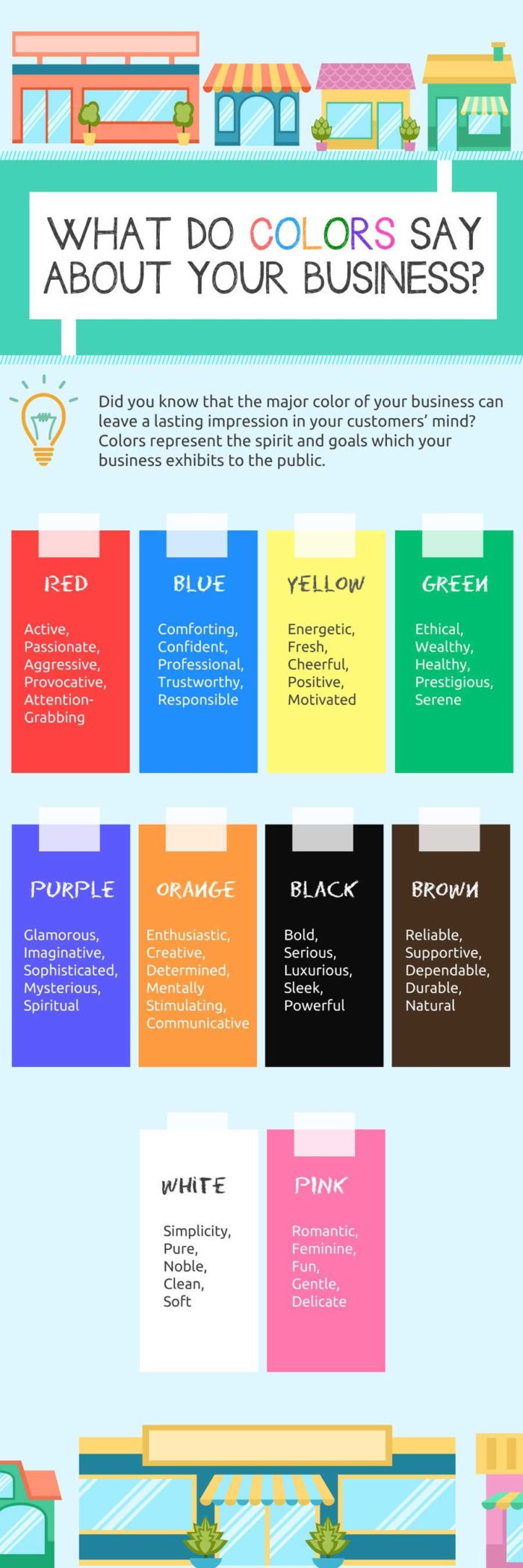 WHAT DO COLORS SAY ABOUT YOUR BUSINESS?

Did you know that the major color of your business can leave a lasting impression in your customers' mind? Colors represent the spirit and goals which your business exhibits to the public.

RED

Active, Passionate, Aggressive, Provocative, Attention-Grabbing

BLUE

Comforting, Confident, Professional, Trustworthy, Responsible

YELLOW

Energetic, Fresh, Cheerful, Positive, Motivated

GREEN

Ethical, Wealthy, Healthy, Prestigious, Serene

PURPLE

Glamorous, Imaginative, Sophisticated, Mysterious, Spiritual

ORANGE

Enthusiastic, Creative, Determined, Mentally Stimulating, Communicative

BLACK

Bold, Serious, Luxurious, Sleek, Powerful

BROWN

Reliable, Supportive, Dependable, Durable, Natural

WHITE

Simplicity, Pure, Noble, Clean, Soft

PINK

Romantic, Feminine, Fun, Gentle, Delicate