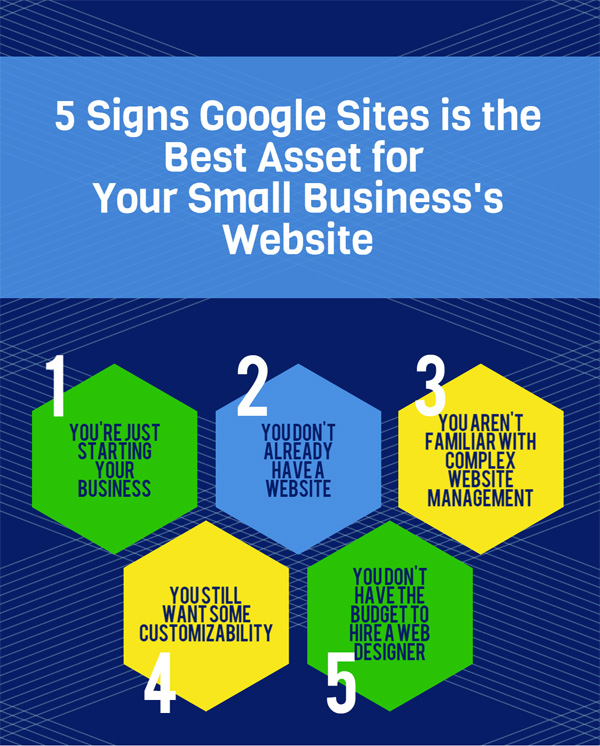 5 Signs Google Sites is the Best Asset for Your Small Business's Website

1
YOU'RE JUST STARTING YOUR BUSINESS

2
YOU DON'T ALREADY HAVE A WEBSITE

3
YOU AREN'T FAMILIAR WITH COMPLEX WEBSITE MANAGEMENT

YOU STILL WANT SOME CUSTOMIZABILITY
4

YOU DON'T HAVE THE BUDGET TO HIRE A WEB DESIGNER
5