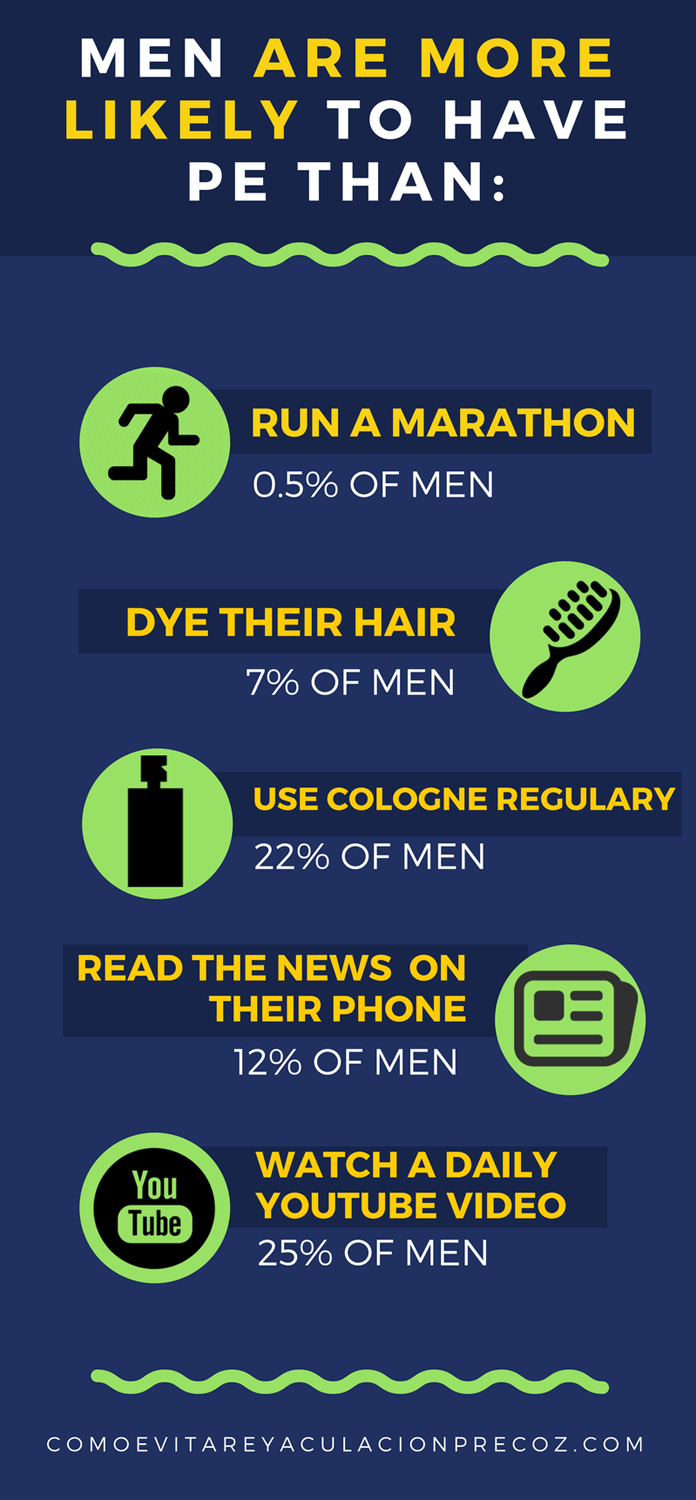 MEN ARE MORE LIKELY TO HAVE PE THAN:

RUN A MARATHON
0.5% OF MEN

DYE THEIR HAIR
7% OF MEN

USE COLOGNE REGULARY
22% OF MEN

READ THE NEWS ON THEIR PHONE
12% OF MEN

You Tube

WATCH A DAILY YOUTUBE VIDEO
25% OF MEN

COMOEVITAREYACULACIONPRECOZ.COM