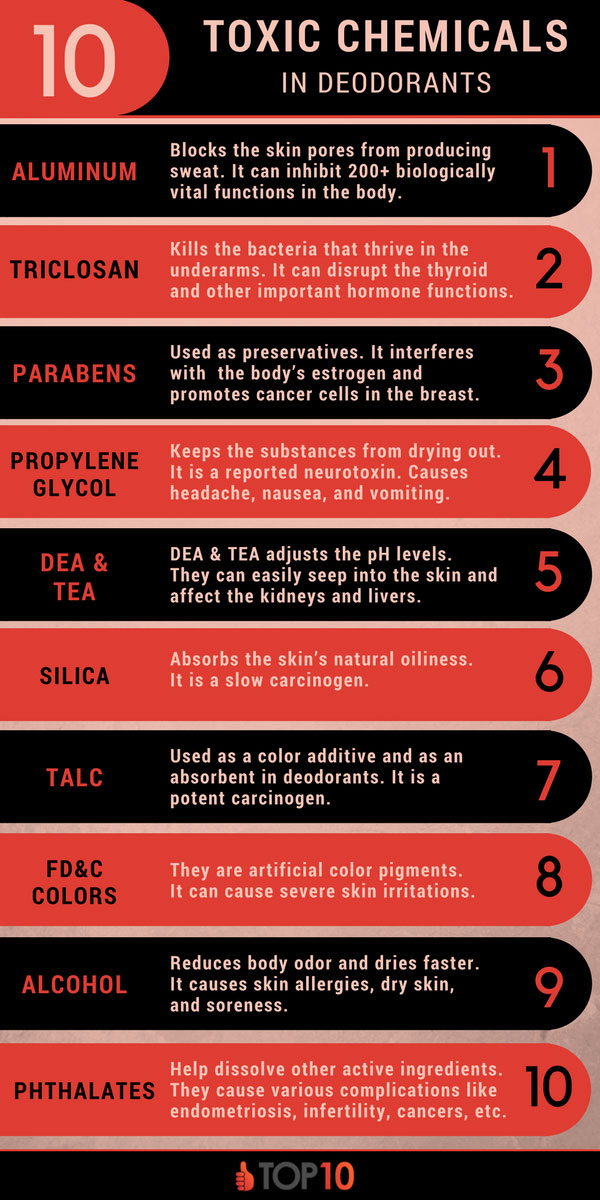 10 TOXIC CHEMICALS IN DEODORANTS

ALUMINUM
Blocks the skin pores from producing sweat. It can inhibit 200+ biologically vital functions in the body.
1

TRICLOSAN
Kills the bacteria that thrive in the underarms. It can disrupt the thyroid and other important hormone functions.
2

PARABENS
Used as preservatives. It interferes with the body's estrogen and promotes cancer cells in the breast.
3

PROPYLENE GLYCOL
Keeps the substances from drying out. It is a reported neurotoxin. Causes headache, nausea, and vomiting.
4

DEA & TEA
DEA & TEA adjusts the pH levels. They can easily seep into the skin and affect the kidneys and livers.
5

SILICA
Absorbs the skin's natural oiliness. It is a slow carcinogen.
6

TALC
Used as a color additive and as an absorbent in deodorants. It is a potent carcinogen.
7

FD&C COLORS
They are artificial color pigments. It can cause severe skin irritations.
8

ALCOHOL
Reduces body odor and dries faster. It causes skin allergies, dry skin, and soreness.
9

PHTHALATES
Help dissolve other active ingredients. They cause various complications like endometriosis, infertility, cancers, etc.
10

TOP10