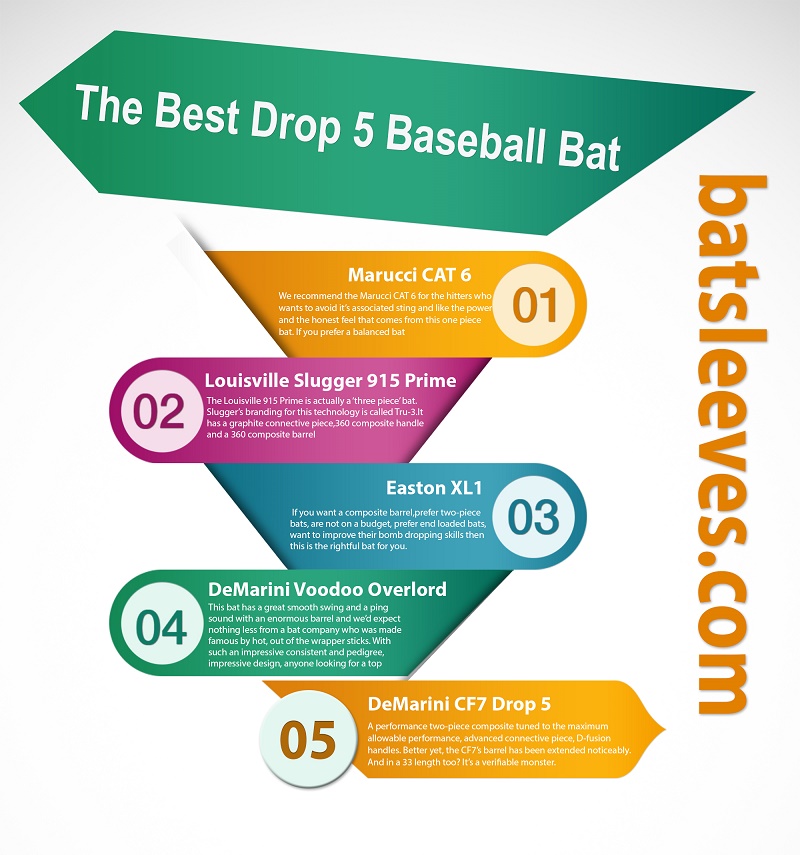 The Best Drop 5 Baseball Bat

batsleeves.com

Marucci CAT 6

We recommend the Marucci CAT 6 for the hitters who wants to avoid it's associated sting and like the power and the honest feel that comes from this one piece bat. If you prefer a balanced bat

01

02

Louisville Slugger 915 Prime

The Louisville 915 Prime is actually a 'three piece' bat. Slugger's branding for this technology is called Tru-3.It has a graphite connective piece,360 composite handle and a 360 composite barrel

Easton XL1

If you want a composite barrel,prefer two-piece bats, are not on a budget, prefer end loaded bats, want to improve their bomb dropping skills then this is the rightful bat for you.

03

04

DeMarini Voodoo Overlord

This bat has a great smooth swing and a ping sound with an enormous barrel and we'd expect nothing less from a bat company who was made famous by hot, out of the wrapper sticks. With such an impressive consistent and pedigree, impressive design, anyone looking for a top

05

DeMarini CF7 Drop 5

A performance two-piece composite tuned to the maximum allowable performance, advanced connective piece, D-fusion handles. Better yet, the CF7's barrel has been extended noticeably. And in a 33 length too? It's a verifiable monster.