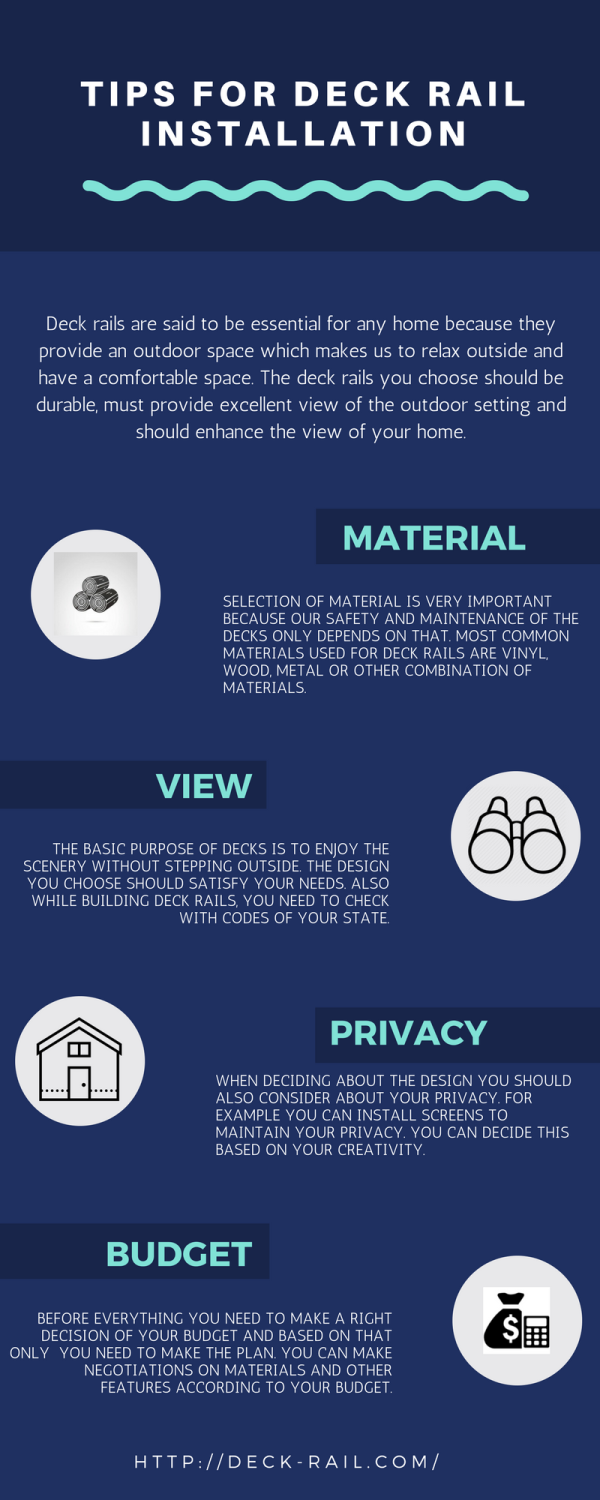 TIPS FOR DECK RAIL INSTALLATION

Deck rails are said to be essential for any home because they provide an outdoor space which makes us to relax outside and have a comfortable space. The deck rails you choose should be durable, must provide excellent view of the outdoor setting and should enhance the view of your home.

MATERIAL

SELECTION OF MATERIAL IS VERY IMPORTANT BECAUSE OUR SAFETY AND MAINTENANCE OF THE DECKS ONLY DEPENDS ON THAT. MOST COMMON MATERIALS USED FOR DECK RAILS ARE VINYL, WOOD, METAL OR OTHER COMBINATION OF MATERIALS.

VIEW

THE BASIC PURPOSE OF DECKS IS TO ENJOY THE SCENERY WITHOUT STEPPING OUTSIDE. THE DESIGN YOU CHOOSE SHOULD SATISFY YOUR NEEDS. ALSO WHILE BUILDING DECK RAILS, YOU NEED TO CHECK WITH CODES OF YOUR STATE.

PRIVACY

WHEN DECIDING ABOUT THE DESIGN YOU SHOULD ALSO CONSIDER ABOUT YOUR PRIVACY. FOR EXAMPLE YOU CAN INSTALL SCREENS TO MAINTAIN YOUR PRIVACY. YOU CAN DECIDE THIS BASED ON YOUR CREATIVITY.

BUDGET

BEFORE EVERYTHING YOU NEED TO MAKE A RIGHT DECISION OF YOUR BUDGET AND BASED ON THAT ONLY YOU NEED TO MAKE THE PLAN. YOU CAN MAKE NEGOTIATIONS ON MATERIALS AND OTHER FEATURES ACCORDING TO YOUR BUDGET.

HTTP://DECK-RAIL.COM/