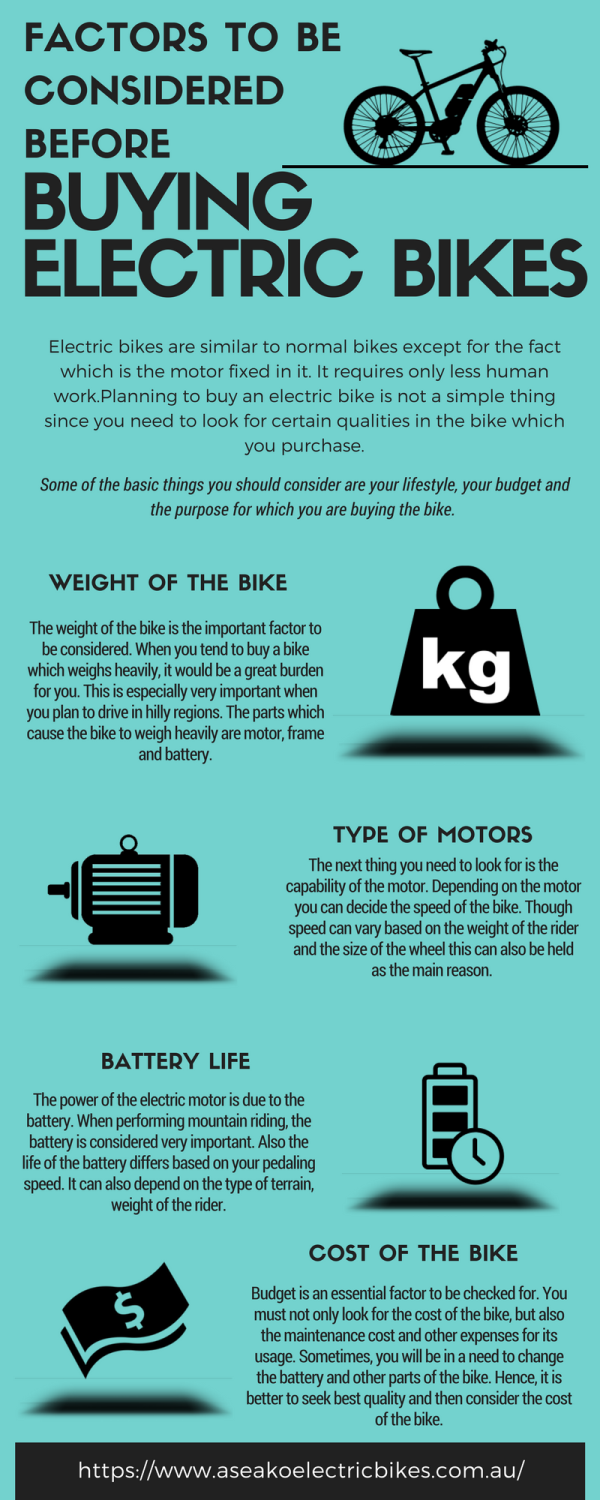 FACTORS TO BE CONSIDERED BEFORE

BUYING ELECTRIC BIKES

Electric bikes are similar to normal bikes except for the fact which is the motor fixed in it. It requires only less human work.Planning to buy an electric bike is not a simple thing since you need to look for certain qualities in the bike which you purchase.

Some of the basic things you should consider are your lifestyle, your budget and the purpose for which you are buying the bike.

WEIGHT OF THE BIKE

The weight of the bike is the important factor to be considered. When you tend to buy a bike which weighs heavily, it would be a great burden for you. This is especially very important when you plan to drive in hilly regions. The parts which cause the bike to weigh heavily are motor, frame and battery.

kg

TYPE OF MOTORS

The next thing you need to look for is the capability of the motor. Depending on the motor you can decide the speed of the bike. Though speed can vary based on the weight of the rider and the size of the wheel this can also be held as the main reason.

BATTERY LIFE

The power of the electric motor is due to the battery. When performing mountain riding, the battery is considered very important. Also the life of the battery differs based on your pedaling speed. It can also depend on the type of terrain, weight of the rider.

COST OF THE BIKE

$

Budget is an essential factor to be checked for. You must not only look for the cost of the bike, but also the maintenance cost and other expenses for its usage. Sometimes, you will be in a need to change the battery and other parts of the bike. Hence, it is better to seek best quality and then consider the cost of the bike.

https://www.aseakoelectricbikes.com.au/