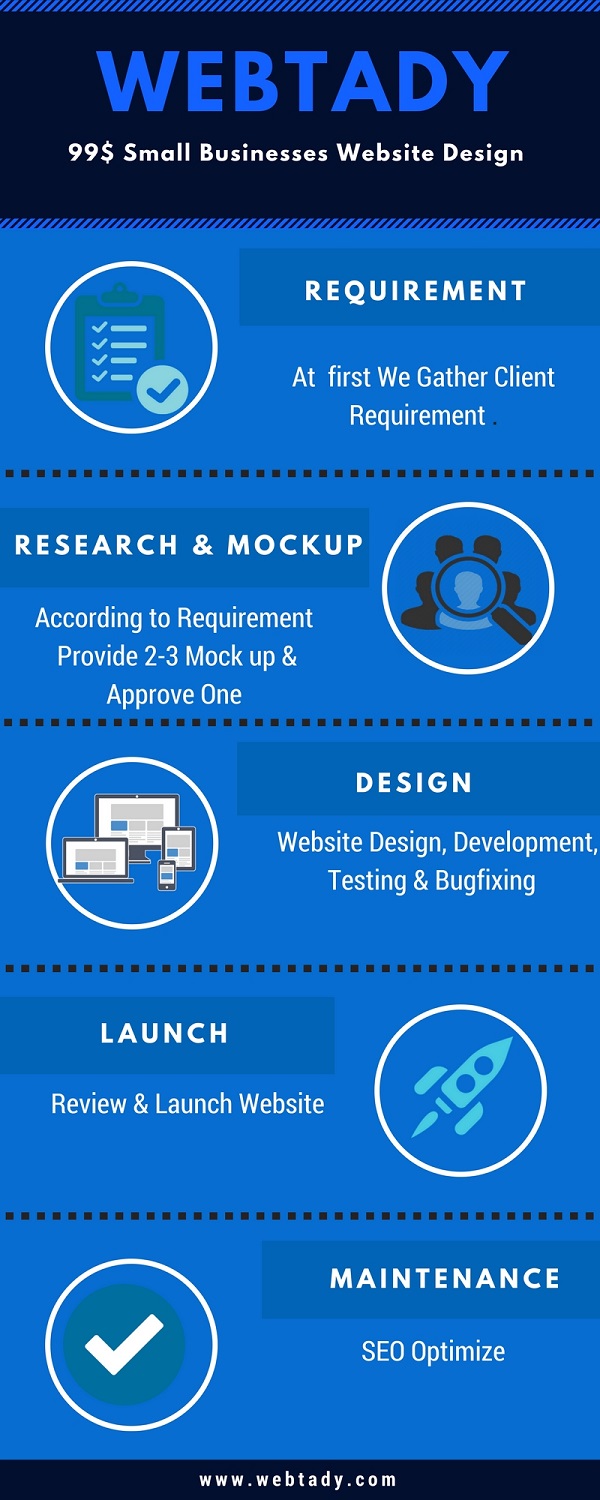 WEBTADY

99$ Small Businesses Website Design

REQUIREMENT

At first We Gather Client Requirement .

RESEARCH & MOCKUP

According to Requirement Provide 2-3 Mock up & Approve One

DESIGN

Website Design, Development, Testing & Bugfixing

LAUNCH

Review & Launch Website

MAINTENANCE

SEO Optimize

www.webtady.com