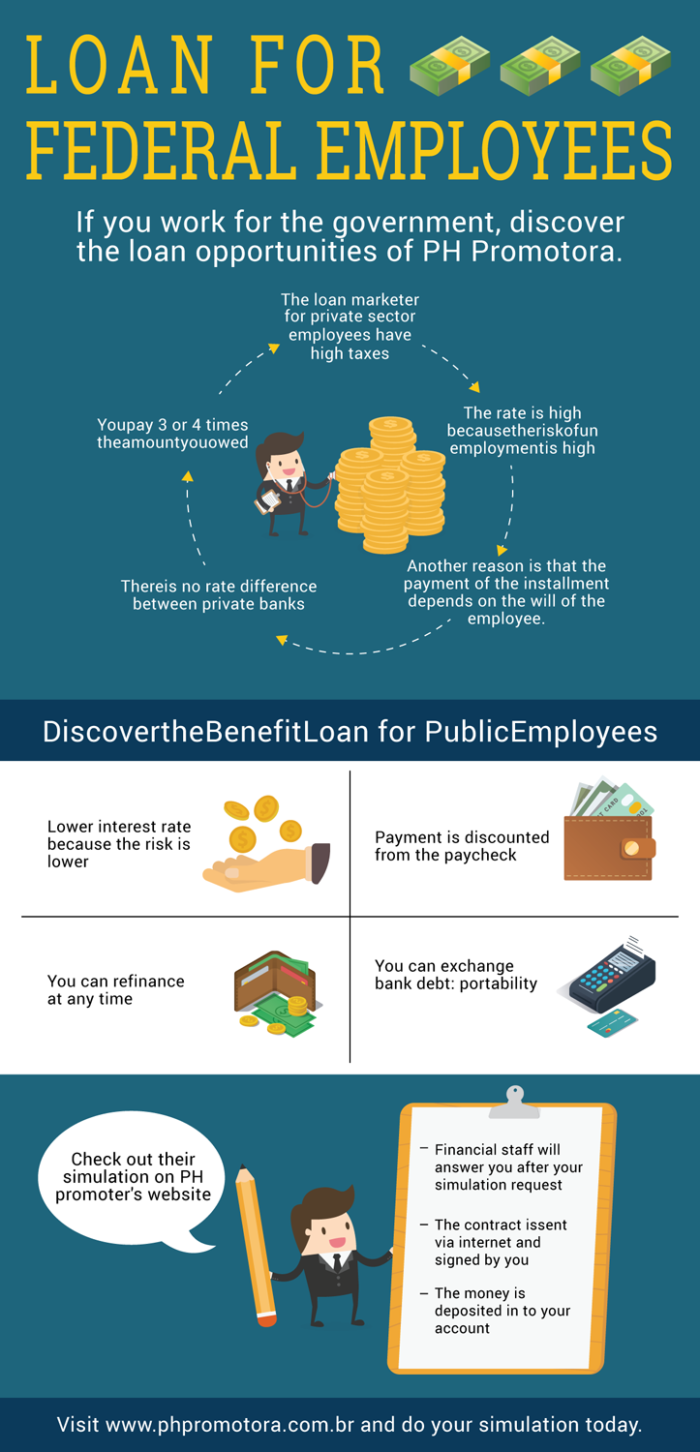 LOAN FOR FEDERAL EMPLOYEES

If you work for the government, discover the loan opportunities of PH Promotora.

The loan marketer for private sector employees have high taxes

The rate is high becausetheriskofun employmentis high

Another reason is that the payment of the installment depends on the will of the employee.

Thereis no rate difference between private banks

Youpay 3 or 4 times theamountyouowed

DiscovertheBenefitLoan for PublicEmployees

Lower interest rate because the risk is lower

Payment is discounted from the paycheck

You can refinance at any time

You can exchange bank debt: portability

Check out their simulation on PH promoter's website

– Financial staff will answer you after your simulation request

– The contract issent via internet and signed by you

– The money is deposited in to your account

Visit www.phpromotora.com.br and do your simulation today.