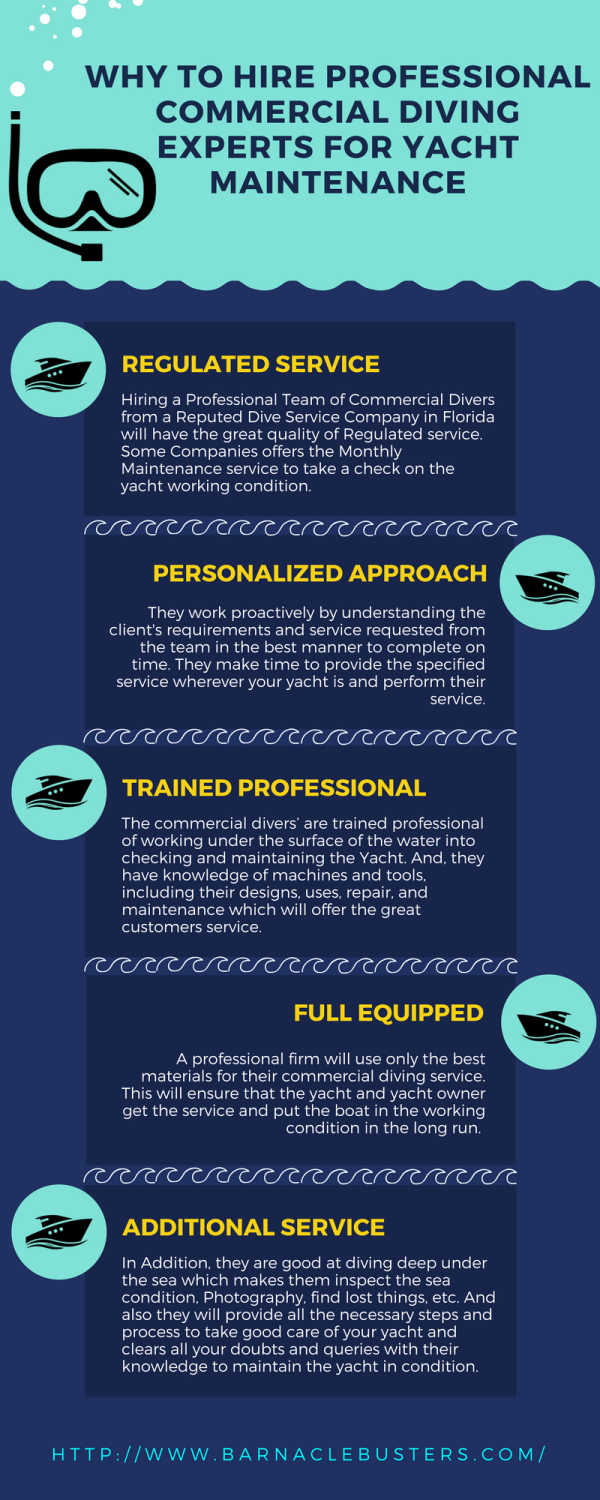 WHY TO HIRE PROFESSIONAL COMMERCIAL DIVING EXPERTS FOR YACHT MAINTENANCE

REGULATED SERVICE

Hiring a Professional Team of Commercial Divers from a Reputed Dive Service Company in Florida will have the great quality of Regulated service. Some Companies offers the Monthly Maintenance service to take a check on the yacht working condition.

PERSONALIZED APPROACH

They work proactively by understanding the client's requirements and service requested from the team in the best manner to complete on time. They make time to provide the specified service wherever your yacht is and perform their service.

TRAINED PROFESSIONAL

The commercial divers' are trained professional of working under the surface of the water into checking and maintaining the Yacht. And, they have knowledge of machines and tools, including their designs, uses, repair, and maintenance which will offer the great customers service.

FULL EQUIPPED

A professional firm will use only the best materials for their commercial diving service. This will ensure that the yacht and yacht owner get the service and put the boat in the working condition in the long run.

ADDITIONAL SERVICE

In Addition, they are good at diving deep under the sea which makes them inspect the sea condition, Photography, find lost things, etc. And also they will provide all the necessary steps and process to take good care of your yacht and clears all your doubts and queries with their knowledge to maintain the yacht in condition.

HTTP://WWW.BARNACLEBUSTERS.COM/