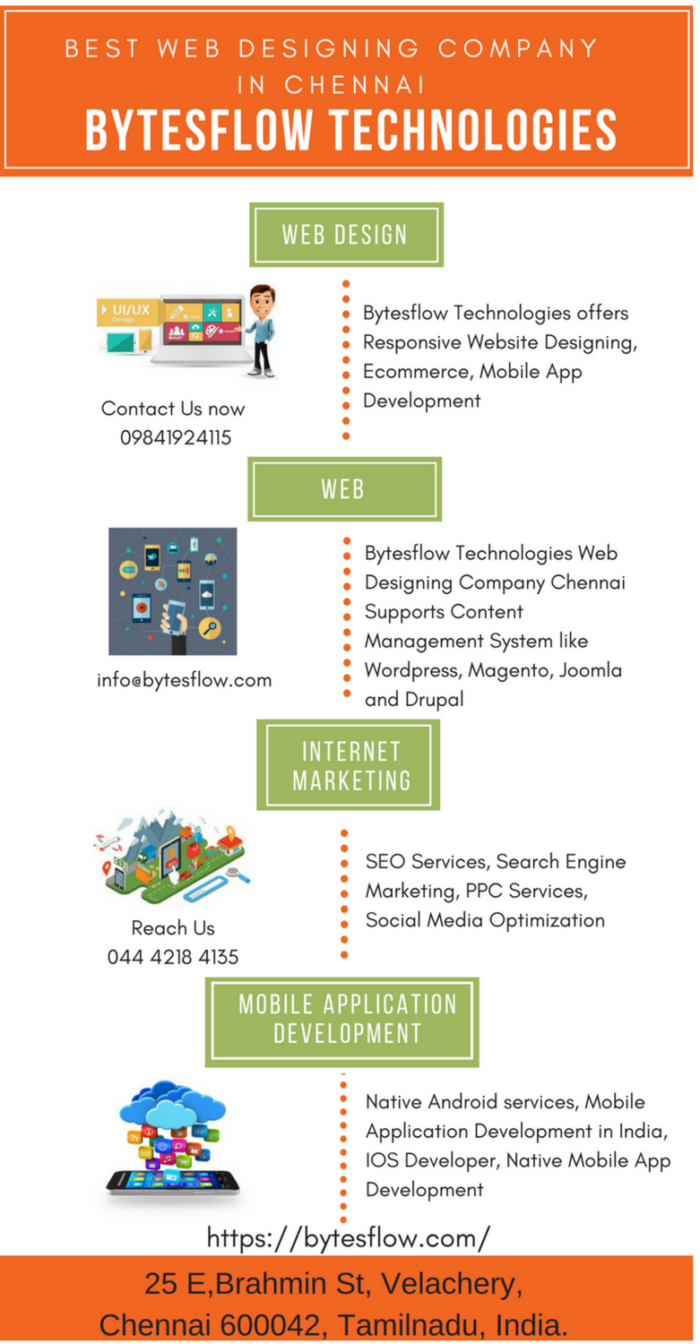 BEST WEB DESIGNING COMPANY IN CHENNAI
BYTESFLOW TECHNOLOGIES

WEB DESIGN

UI/UX Design

Contact Us now
09841924115

Bytesflow Technologies offers Responsive Website Designing, Ecommerce, Mobile App Development

WEB

info@bytesflow.com

Bytesflow Technologies Web Designing Company Chennai Supports Content Management System like Wordpress, Magento, Joomla and Drupal

INTERNET MARKETING

Reach Us
044 4218 4135

SEO Services, Search Engine Marketing, PPC Services, Social Media Optimization

MOBILE APPLICATION DEVELOPMENT

Native Android services, Mobile Application Development in India, IOS Developer, Native Mobile App Development

https://bytesflow.com/

25 E,Brahmin St, Velachery,
Chennai 600042, Tamilnadu, India.