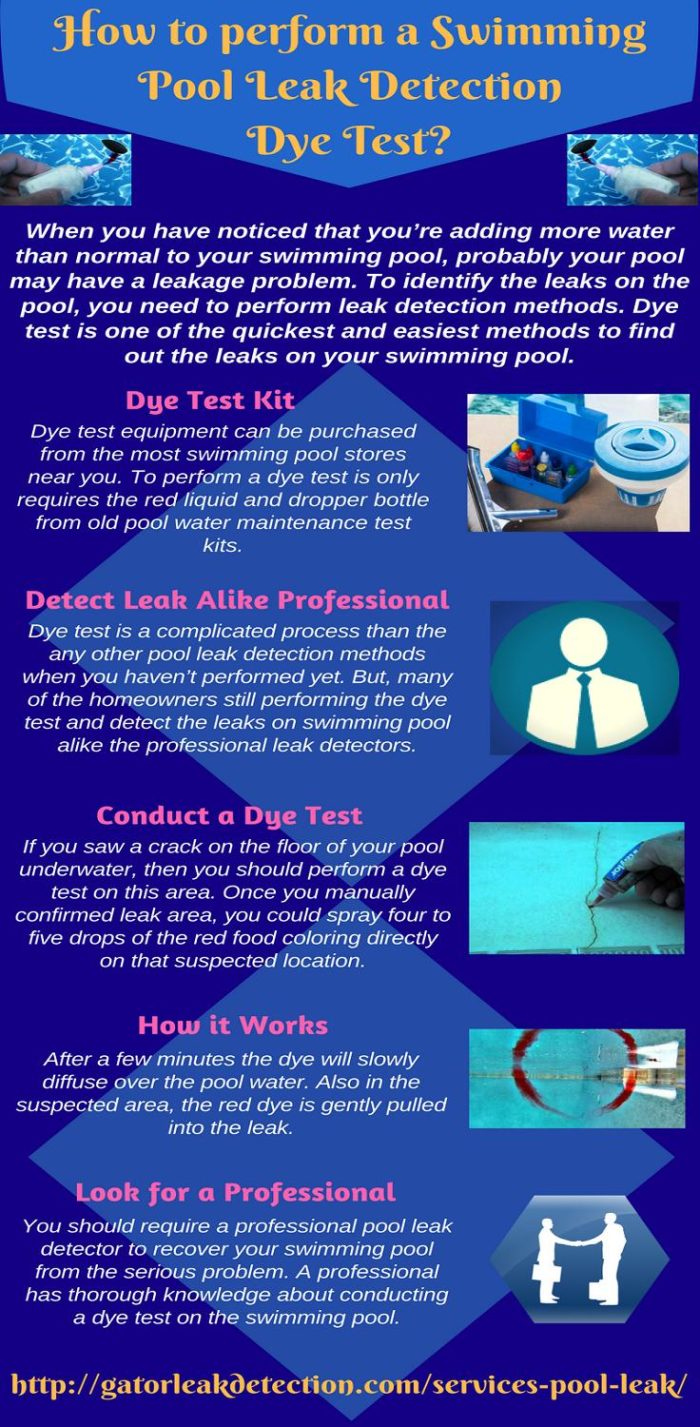 How to perform a Swimming Pool Leak Detection Dye Test?

When you have noticed that you're adding more water than normal to your swimming pool, probably your pool may have a leakage problem. To identify the leaks on the pool, you need to perform leak detection methods. Dye test is one of the quickest and easiest methods to find out the leaks on your swimming pool.

Dye Test Kit

Dye test equipment can be purchased from the most swimming pool stores near you. To perform a dye test is only requires the red liquid and dropper bottle from old pool water maintenance test kits.

Detect Leak Alike Professional

Dye test is a complicated process than the any other pool leak detection methods when you haven't performed yet. But, many of the homeowners still performing the dye test and detect the leaks on swimming pool alike the professional leak detectors.

Conduct a Dye Test

If you saw a crack on the floor of your pool underwater, then you should perform a dye test on this area. Once you manually confirmed leak area, you could spray four to five drops of the red food coloring directly on that suspected location.

How it Works

After a few minutes the dye will slowly diffuse over the pool water. Also in the suspected area, the red dye is gently pulled into the leak.

Look for a Professional

You should require a professional pool leak detector to recover your swimming pool from the serious problem. A professional has thorough knowledge about conducting a dye test on the swimming pool.

http://gatorleakdetection.com/services-pool-leak/