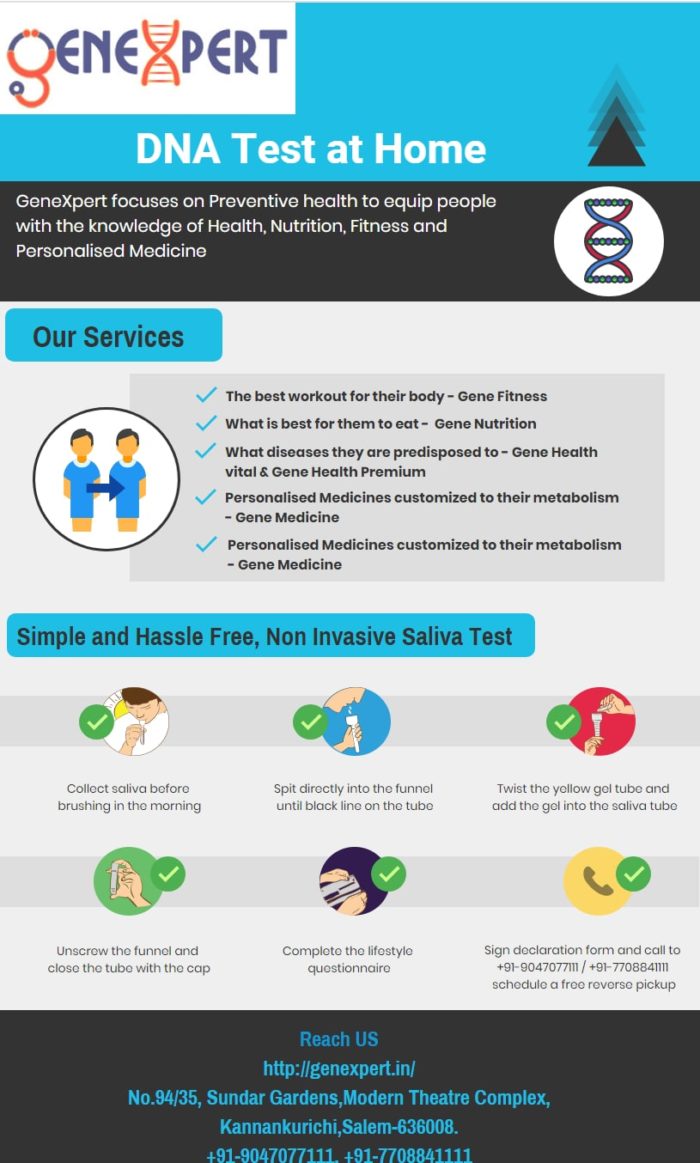 GENEXPERT

DNA Test at Home

GeneXpert focuses on Preventive health to equip people with the knowledge of Health, Nutrition, Fitness and Personalised Medicine

Our Services

The best workout for their body - Gene Fitness

What is best for them to eat - Gene Nutrition

What diseases they are predisposed to - Gene Health vital & Gene Health Premium

Personalised Medicines customized to their metabolism - Gene Medicine

Personalised Medicines customized to their metabolism - Gene Medicine

Simple and Hassle Free, Non Invasive Saliva Test

Collect saliva before brushing in the morning

Spit directly into the funnel until black line on the tube

Twist the yellow gel tube and add the gel into the saliva tube

Unscrew the funnel and close the tube with the cap

Complete the lifestyle questionnaire

Sign declaration form and call to +91-9047077111 / +91-7708841111 schedule a free reverse pickup

Reach US
http://genexpert.in/
No.94/35, Sundar Gardens,Modern Theatre Complex,
Kannankurichi,Salem-636008.
+91-9047077111, +91-7708841111