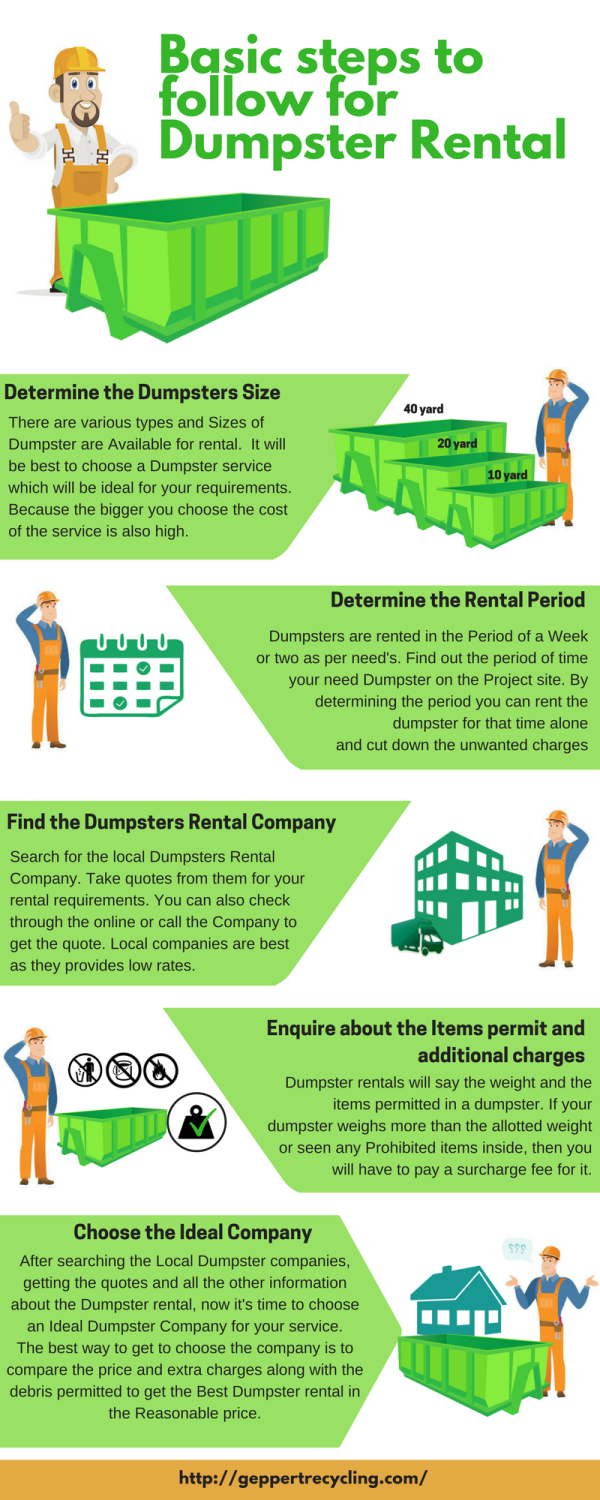 Basic steps to follow for Dumpster Rental

Determine the Dumpsters Size

There are various types and Sizes of Dumpster are Available for rental. It will be best to choose a Dumpster service which will be ideal for your requirements. Because the bigger you choose the cost of the service is also high.

40 yard
20 yard
10 yard

Determine the Rental Period

Dumpsters are rented in the Period of a Week or two as per need's. Find out the period of time your need Dumpster on the Project site. By determining the period you can rent the dumpster for that time alone and cut down the unwanted charges

Find the Dumpsters Rental Company

Search for the local Dumpsters Rental Company. Take quotes from them for your rental requirements. You can also check through the online or call the Company to get the quote. Local companies are best as they provides low rates.

Enquire about the Items permit and additional charges

Dumpster rentals will say the weight and the items permitted in a dumpster. If your dumpster weighs more than the allotted weight or seen any Prohibited items inside, then you will have to pay a surcharge fee for it.

Choose the Ideal Company

After searching the Local Dumpster companies, getting the quotes and all the other information about the Dumpster rental, now it's time to choose an Ideal Dumpster Company for your service. The best way to get to choose the company is to compare the price and extra charges along with the debris permitted to get the Best Dumpster rental in the Reasonable price.

$$$

http://geppertrecycling.com/