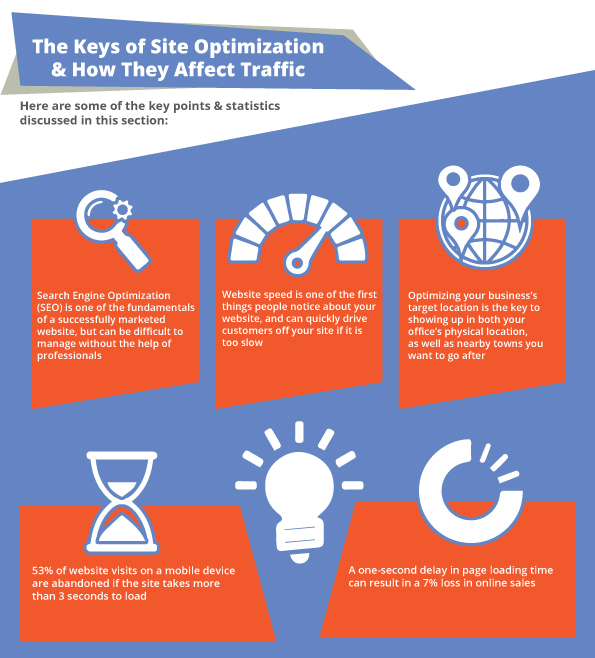 The Keys of Site Optimization & How They Affect Traffic

Here are some of the key points & statistics discussed in this section:

Search Engine Optimization (SEO) is one of the fundamentals of a successfully marketed website, but can be difficult to manage without the help of professionals

Website speed is one of the first things people notice about your website, and can quickly drive customers off your site if it is too slow

Optimizing your business's target location is the key to showing up in both your office's physical location, as well as nearby towns you want to go after

53% of website visits on a mobile device are abandoned if the site takes more than 3 seconds to load

A one-second delay in page loading time can result in a 7% loss in online sales