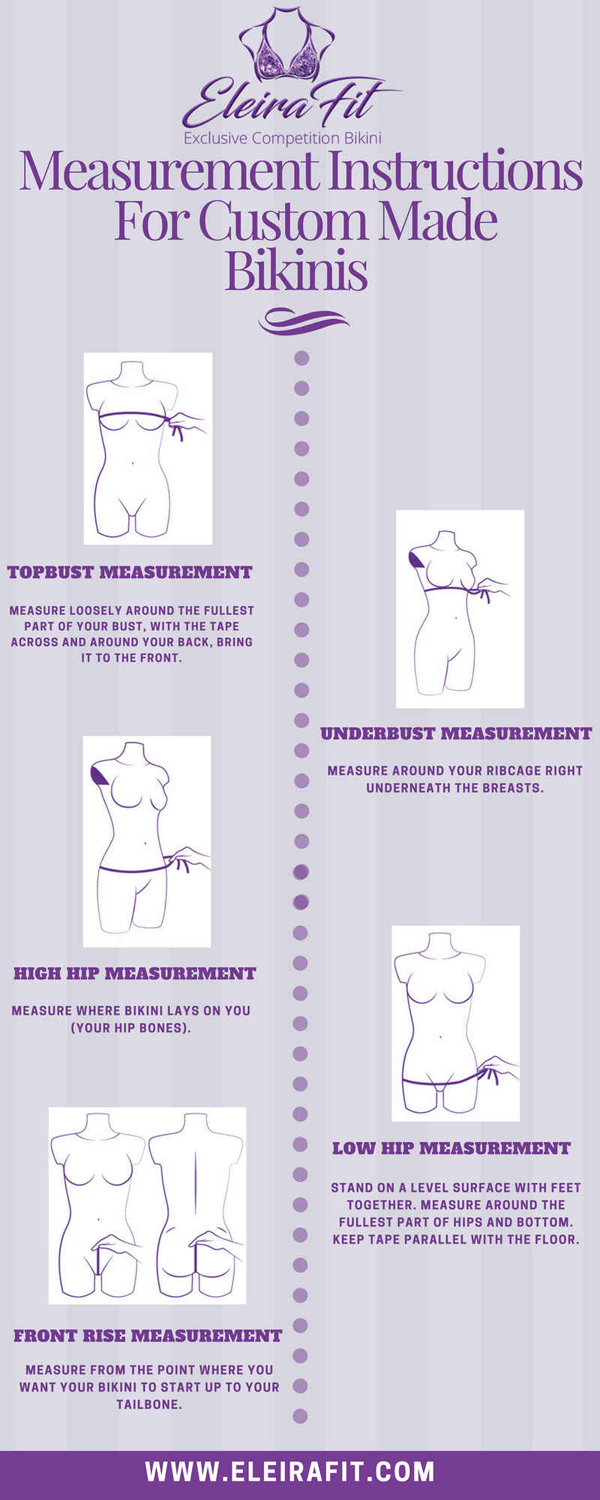 Eleira Fit
Exclusive Competition Bikini

Measurement Instructions For Custom Made Bikinis

TOPBUST MEASUREMENT

MEASURE LOOSELY AROUND THE FULLEST PART OF YOUR BUST, WITH THE TAPE ACROSS AND AROUND YOUR BACK, BRING IT TO THE FRONT.

UNDERBUST MEASUREMENT

MEASURE AROUND YOUR RIBCAGE RIGHT UNDERNEATH THE BREASTS.

HIGH HIP MEASUREMENT

MEASURE WHERE BIKINI LAYS ON YOU (YOUR HIP BONES).

LOW HIP MEASUREMENT

STAND ON A LEVEL SURFACE WITH FEET TOGETHER. MEASURE AROUND THE FULLEST PART OF HIPS AND BOTTOM. KEEP TAPE PARALLEL WITH THE FLOOR.

FRONT RISE MEASUREMENT

MEASURE FROM THE POINT WHERE YOU WANT YOUR BIKINI TO START UP TO YOUR TAILBONE.

WWW.ELEIRAFIT.COM