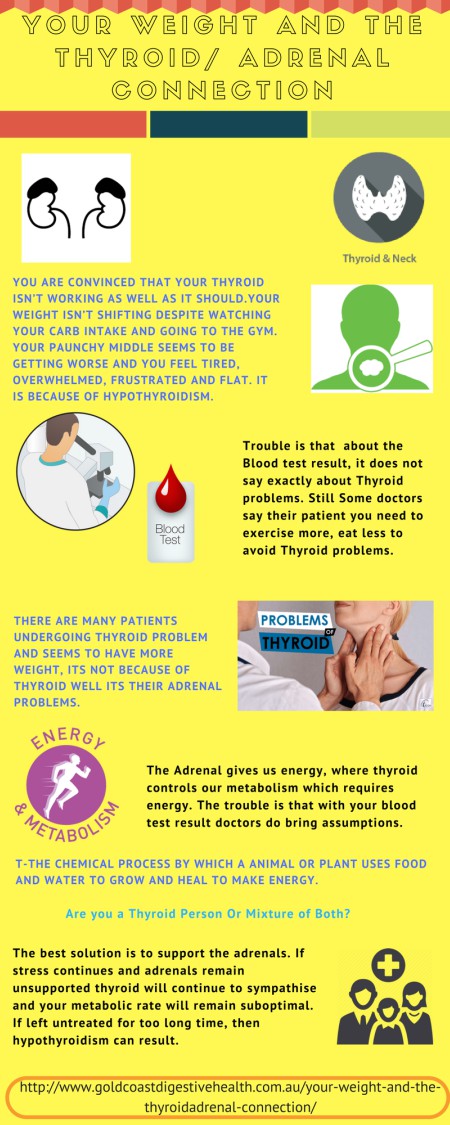 YOUR WEIGHT AND THE THYROID/ ADRENAL CONNECTION

Thyroid & Neck

YOU ARE CONVINCED THAT YOUR THYROID ISN'T WORKING AS WELL AS IT SHOULD.YOUR WEIGHT ISN'T SHIFTING DESPITE WATCHING YOUR CARB INTAKE AND GOING TO THE GYM. YOUR PAUNCHY MIDDLE SEEMS TO BE GETTING WORSE AND YOU FEEL TIRED, OVERWHELMED, FRUSTRATED AND FLAT. IT IS BECAUSE OF HYPOTHYROIDISM.

Blood Test

Trouble is that about the Blood test result, it does not say exactly about Thyroid problems. Still Some doctors say their patient you need to exercise more, eat less to avoid Thyroid problems.

THERE ARE MANY PATIENTS UNDERGOING THYROID PROBLEM AND SEEMS TO HAVE MORE WEIGHT, ITS NOT BECAUSE OF THYROID WELL ITS THEIR ADRENAL PROBLEMS.

PROBLEMS OF THYROID

ENERGY & METABOLISM

The Adrenal gives us energy, where thyroid controls our metabolism which requires energy. The trouble is that with your blood test result doctors do bring assumptions.

T-THE CHEMICAL PROCESS BY WHICH A ANIMAL OR PLANT USES FOOD AND WATER TO GROW AND HEAL TO MAKE ENERGY.

Are you a Thyroid Person Or Mixture of Both?

The best solution is to support the adrenals. If stress continues and adrenals remain unsupported thyroid will continue to sympathise and your metabolic rate will remain suboptimal. If left untreated for too long time, then hypothyroidism can result.

http://www.goldcoastdigestivehealth.com.au/your-weight-and-the-thyroidadrenal-connection/