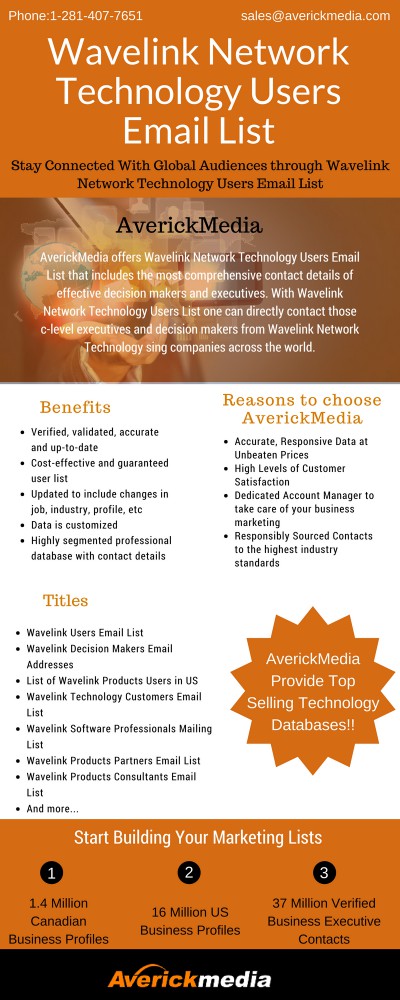 Phone:1-281-407-7651 sales@averickmedia.com

Wavelink Network Technology Users Email List

Stay Connected With Global Audiences through Wavelink Network Technology Users Email List

AverickMedia

AverickMedia offers Wavelink Network Technology Users Email List that includes the most comprehensive contact details of effective decision makers and executives. With Wavelink Network Technology Users List one can directly contact those c-level executives and decision makers from Wavelink Network Technology sing companies across the world.

Benefits

- Verified, validated, accurate and up-to-date
- Cost-effective and guaranteed user list
- Updated to include changes in job, industry, profile, etc
- Data is customized
- Highly segmented professional database with contact details

Reasons to choose AverickMedia

- Accurate, Responsive Data at Unbeaten Prices
- High Levels of Customer Satisfaction
- Dedicated Account Manager to take care of your business marketing
- Responsibly Sourced Contacts to the highest industry standards

Titles

- Wavelink Users Email List
- Wavelink Decision Makers Email Addresses
- List of Wavelink Products Users in US
- Wavelink Technology Customers Email List
- Wavelink Software Professionals Mailing List
- Wavelink Products Partners Email List
- Wavelink Products Consultants Email List
- And more...

AverickMedia Provide Top Selling Technology Databases!!

Start Building Your Marketing Lists

1
1.4 Million Canadian Business Profiles

2
16 Million US Business Profiles

3
37 Million Verified Business Executive Contacts

Averickmedia