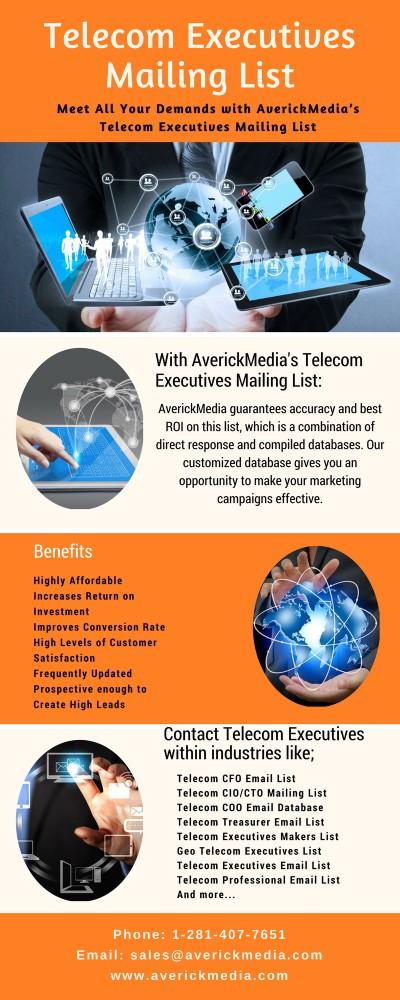 Telecom Executives Mailing List

Meet All Your Demands with AverickMedia's Telecom Executives Mailing List

With AverickMedia's Telecom Executives Mailing List:

AverickMedia guarantees accuracy and best ROI on this list, which is a combination of direct response and compiled databases. Our customized database gives you an opportunity to make your marketing campaigns effective.

Benefits

Highly Affordable
Increases Return on Investment
Improves Conversion Rate
High Levels of Customer Satisfaction
Frequently Updated
Prospective enough to Create High Leads

Contact Telecom Executives within industries like;

Telecom CFO Email List
Telecom CIO/CTO Mailing List
Telecom COO Email Database
Telecom Treasurer Email List
Telecom Executives Makers List
Geo Telecom Executives List
Telecom Executives Email List
Telecom Professional Email List
And more...

Phone: 1-281-407-7651
Email: sales@averickmedia.com
www.averickmedia.com