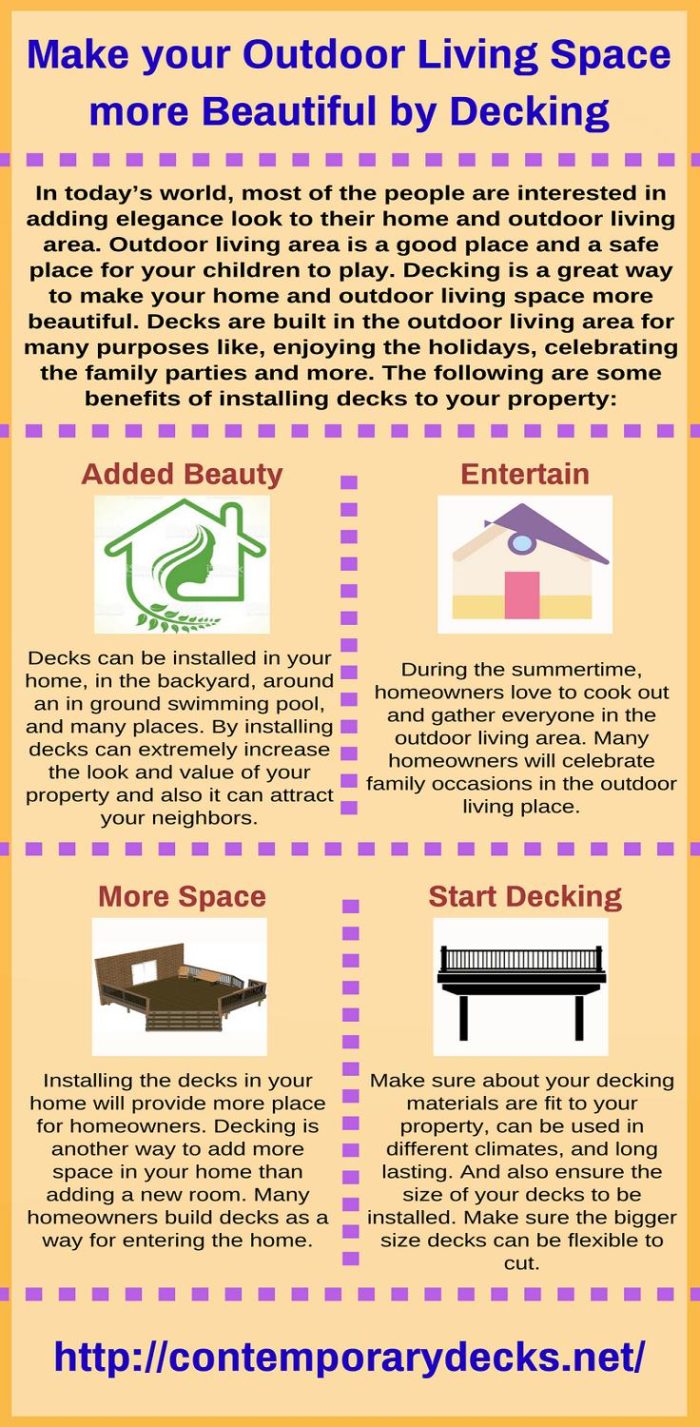 Make your Outdoor Living Space more Beautiful by Decking

In today's world, most of the people are interested in adding elegance look to their home and outdoor living area. Outdoor living area is a good place and a safe place for your children to play. Decking is a great way to make your home and outdoor living space more beautiful. Decks are built in the outdoor living area for many purposes like, enjoying the holidays, celebrating the family parties and more. The following are some benefits of installing decks to your property:

Added Beauty

Decks can be installed in your home, in the backyard, around an in ground swimming pool, and many places. By installing decks can extremely increase the look and value of your property and also it can attract your neighbors.

Entertain

During the summertime, homeowners love to cook out and gather everyone in the outdoor living area. Many homeowners will celebrate family occasions in the outdoor living place.

More Space

Installing the decks in your home will provide more place for homeowners. Decking is another way to add more space in your home than adding a new room. Many homeowners build decks as a way for entering the home.

Start Decking

Make sure about your decking materials are fit to your property, can be used in different climates, and long lasting. And also ensure the size of your decks to be installed. Make sure the bigger size decks can be flexible to cut.

http://contemporarydecks.net/