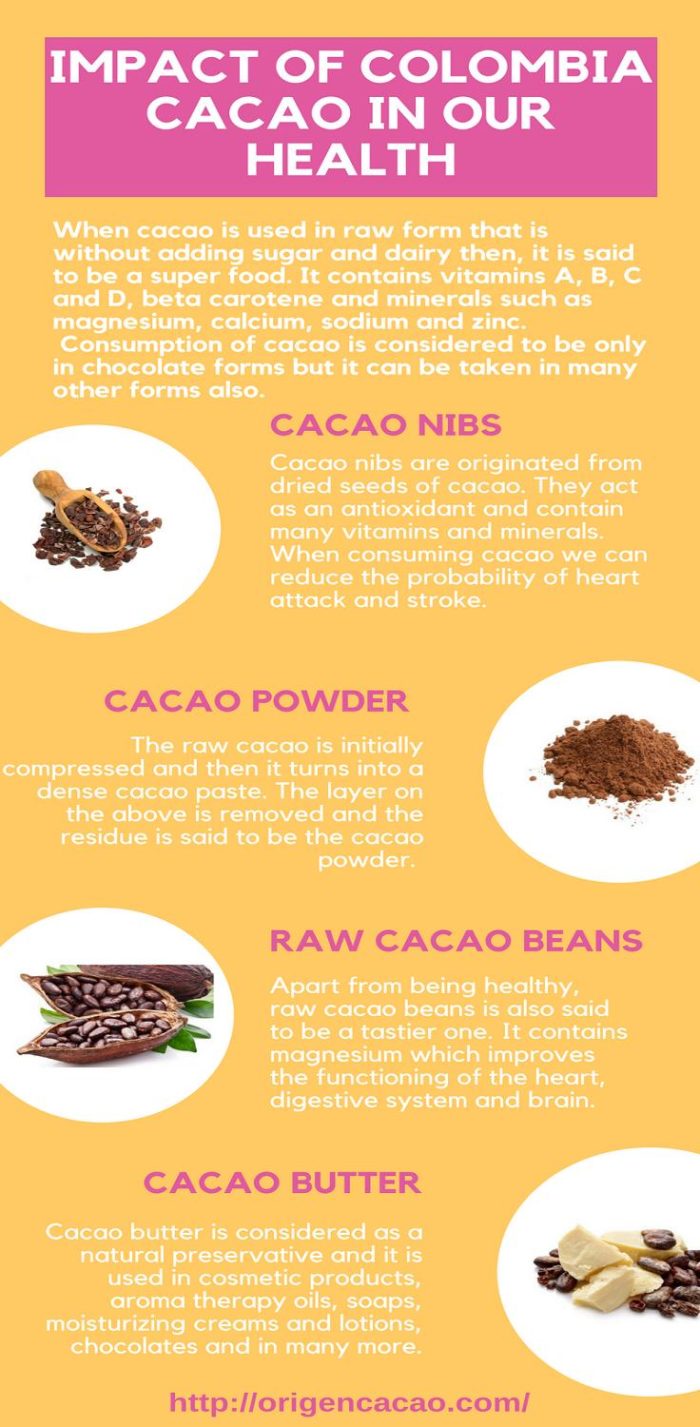 IMPACT OF COLOMBIA CACAO IN OUR HEALTH

When cacao is used in raw form that is without adding sugar and dairy then, it is said to be a super food. It contains vitamins A, B, C and D, beta carotene and minerals such as magnesium, calcium, sodium and zinc. Consumption of cacao is considered to be only in chocolate forms but it can be taken in many other forms also.

CACAO NIBS

Cacao nibs are originated from dried seeds of cacao. They act as an antioxidant and contain many vitamins and minerals. When consuming cacao we can reduce the probability of heart attack and stroke.

CACAO POWDER

The raw cacao is initially compressed and then it turns into a dense cacao paste. The layer on the above is removed and the residue is said to be the cacao powder.

RAW CACAO BEANS

Apart from being healthy, raw cacao beans is also said to be a tastier one. It contains magnesium which improves the functioning of the heart, digestive system and brain.

CACAO BUTTER

Cacao butter is considered as a natural preservative and it is used in cosmetic products, aroma therapy oils, soaps, moisturizing creams and lotions, chocolates and in many more.

http://origencacao.com/