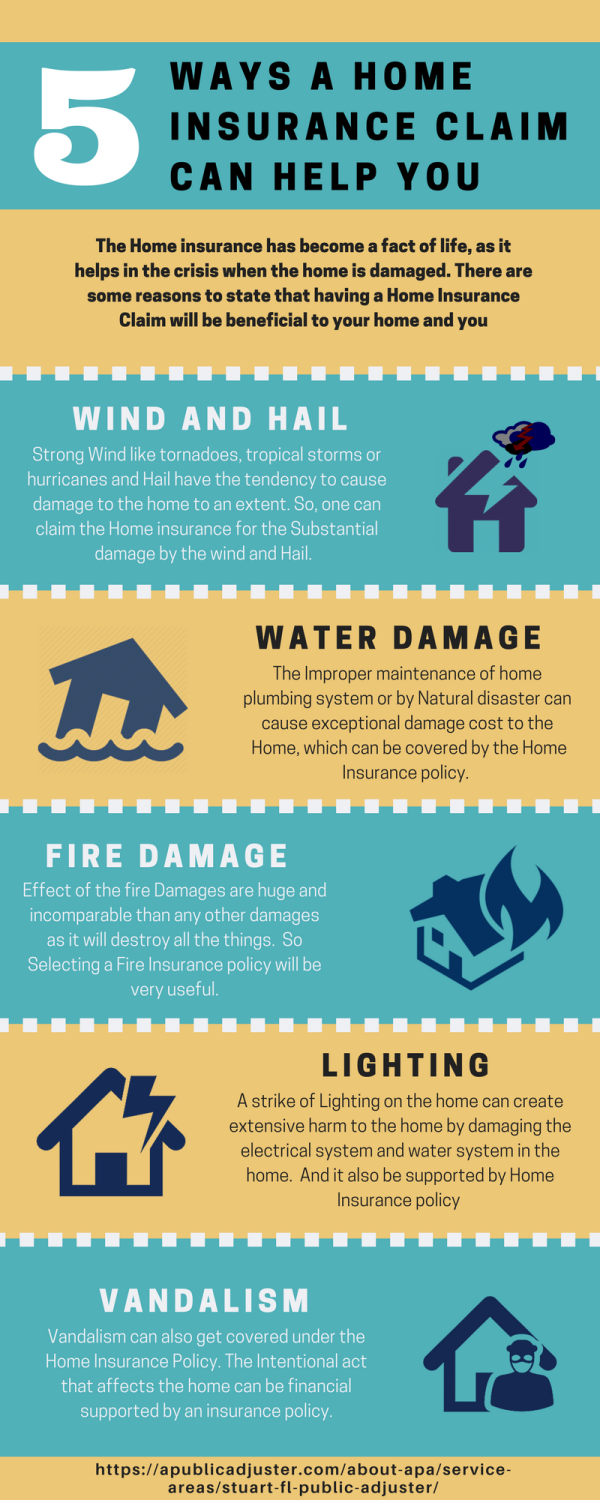 5 WAYS A HOME INSURANCE CLAIM CAN HELP YOU

The Home insurance has become a fact of life, as it helps in the crisis when the home is damaged. There are some reasons to state that having a Home Insurance Claim will be beneficial to your home and you

WIND AND HAIL

Strong Wind like tornadoes, tropical storms or hurricanes and Hail have the tendency to cause damage to the home to an extent. So, one can claim the Home insurance for the Substantial damage by the wind and Hail.

WATER DAMAGE

The Improper maintenance of home plumbing system or by Natural disaster can cause exceptional damage cost to the Home, which can be covered by the Home Insurance policy.

FIRE DAMAGE

Effect of the fire Damages are huge and incomparable than any other damages as it will destroy all the things. So Selecting a Fire Insurance policy will be very useful.

LIGHTING

A strike of Lighting on the home can create extensive harm to the home by damaging the electrical system and water system in the home. And it also be supported by Home Insurance policy

VANDALISM

Vandalism can also get covered under the Home Insurance Policy. The Intentional act that affects the home can be financial supported by an insurance policy.

https://apublicadjuster.com/about-apa/service-areas/stuart-fl-public-adjuster/