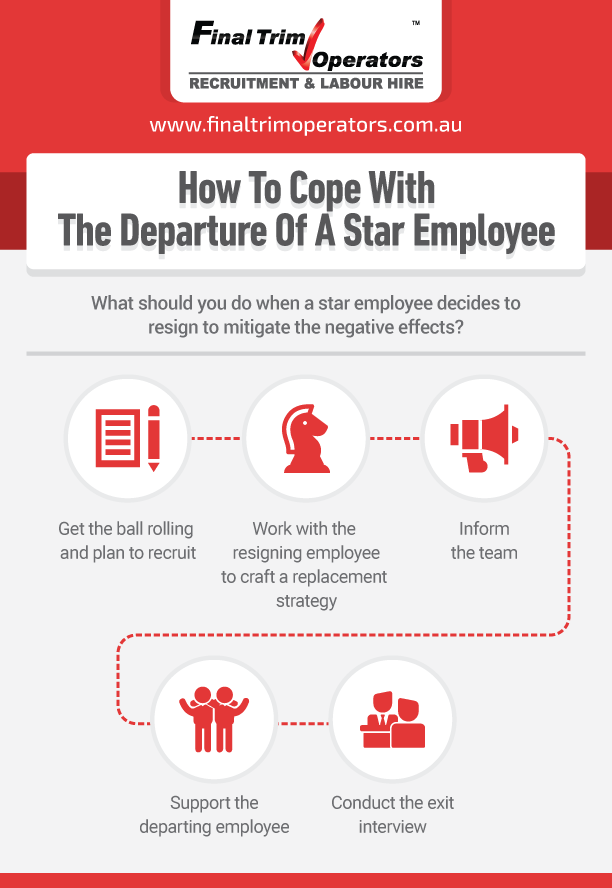 Final Trim Operators™
RECRUITMENT & LABOUR HIRE

www.finaltrimoperators.com.au

How To Cope With The Departure Of A Star Employee

What should you do when a star employee decides to resign to mitigate the negative effects?

Get the ball rolling and plan to recruit

Work with the resigning employee to craft a replacement strategy

Inform the team

Support the departing employee

Conduct the exit interview