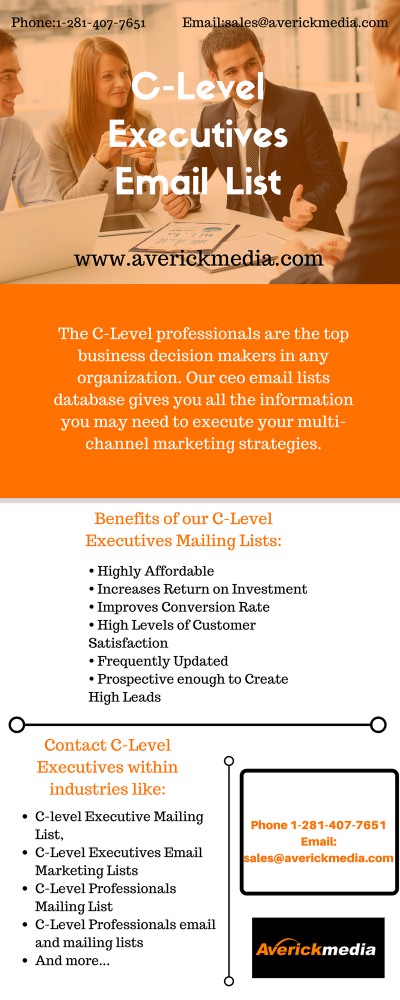 Phone:1-281-407-7651 Email:sales@averickmedia.com

C-Level Executives Email List

www.averickmedia.com

The C-Level professionals are the top business decision makers in any organization. Our ceo email lists database gives you all the information you may need to execute your multi-channel marketing strategies.

Benefits of our C-Level Executives Mailing Lists:

• Highly Affordable
• Increases Return on Investment
• Improves Conversion Rate
• High Levels of Customer Satisfaction
• Frequently Updated
• Prospective enough to Create High Leads

Contact C-Level Executives within industries like:

• C-level Executive Mailing List,
• C-Level Executives Email Marketing Lists
• C-Level Professionals Mailing List
• C-Level Professionals email and mailing lists
• And more...

Phone 1-281-407-7651
Email:
sales@averickmedia.com

Averickmedia