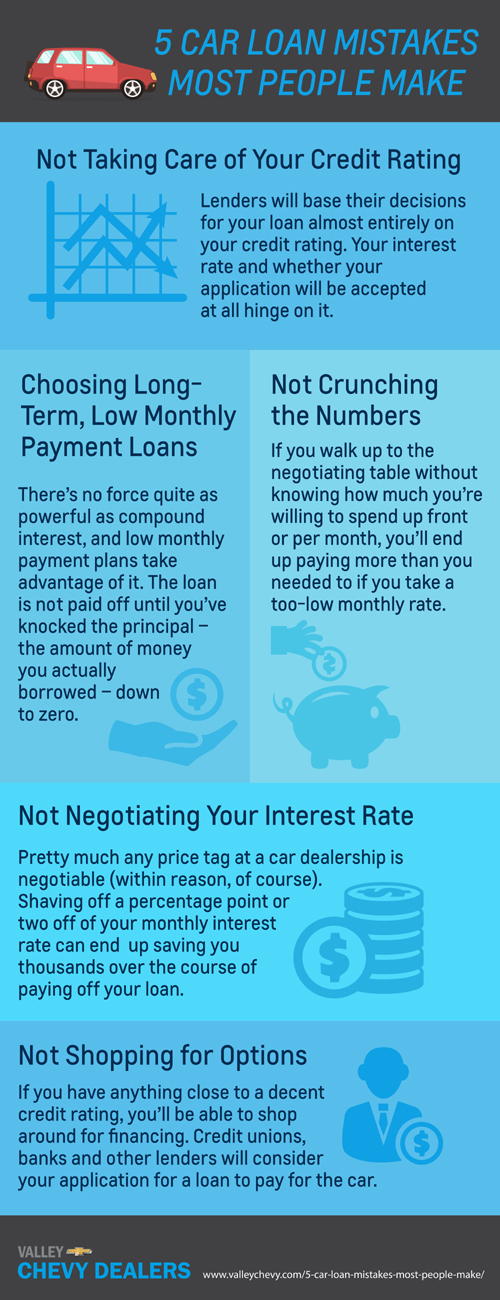 5 CAR LOAN MISTAKES MOST PEOPLE MAKE

Not Taking Care of Your Credit Rating

Lenders will base their decisions for your loan almost entirely on your credit rating. Your interest rate and whether your application will be accepted at all hinge on it.

Choosing Long-Term, Low Monthly Payment Loans

There's no force quite as powerful as compound interest, and low monthly payment plans take advantage of it. The loan is not paid off until you've knocked the principal – the amount of money you actually borrowed – down to zero.

Not Crunching the Numbers

If you walk up to the negotiating table without knowing how much you're willing to spend up front or per month, you'll end up paying more than you needed to if you take a too-low monthly rate.

Not Negotiating Your Interest Rate

Pretty much any price tag at a car dealership is negotiable (within reason, of course). Shaving off a percentage point or two off of your monthly interest rate can end up saving you thousands over the course of paying off your loan.

Not Shopping for Options

If you have anything close to a decent credit rating, you'll be able to shop around for financing. Credit unions, banks and other lenders will consider your application for a loan to pay for the car.

VALLEY CHEVY DEALERS

www.valleychevy.com/5-car-loan-mistakes-most-people-make/