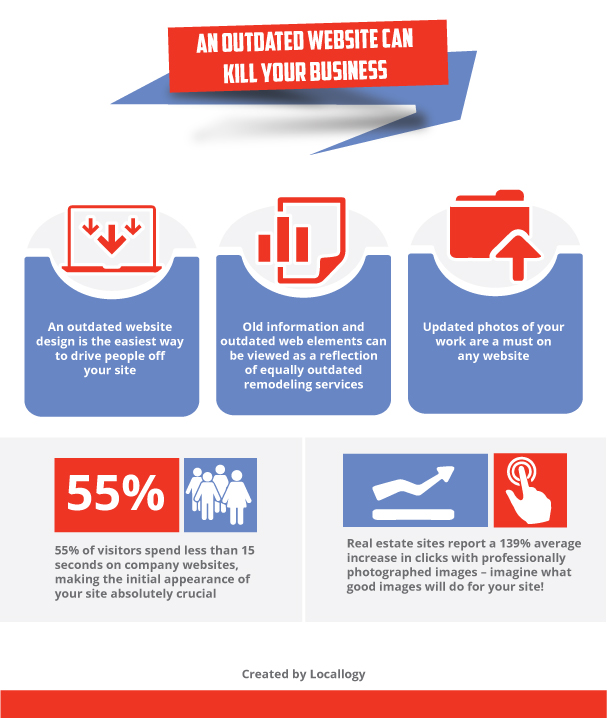 AN OUTDATED WEBSITE CAN KILL YOUR BUSINESS

An outdated website design is the easiest way to drive people off your site

Old information and outdated web elements can be viewed as a reflection of equally outdated remodeling services

Updated photos of your work are a must on any website

55%

55% of visitors spend less than 15 seconds on company websites, making the initial appearance of your site absolutely crucial

Real estate sites report a 139% average increase in clicks with professionally photographed images – imagine what good images will do for your site!

Created by Locallogy