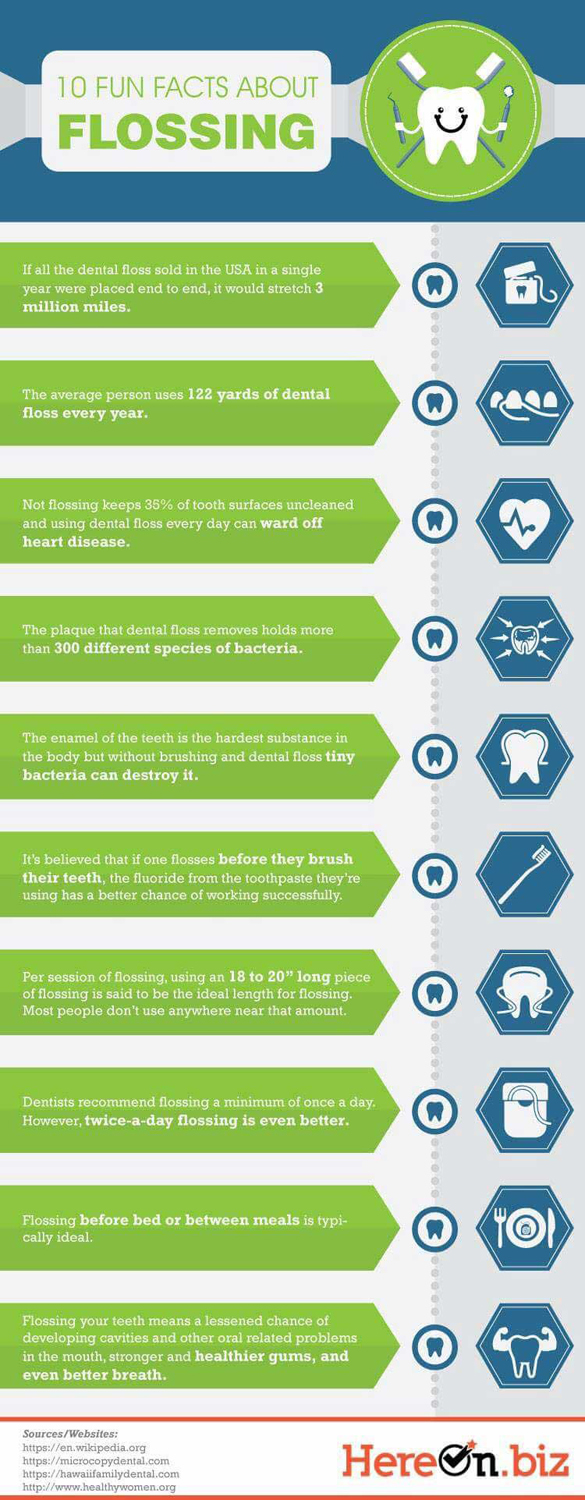 10 FUN FACTS ABOUT
FLOSSING

If all the dental floss sold in the USA in a single year were placed end to end, it would stretch 3 million miles.

The average person uses 122 yards of dental floss every year.

Not flossing keeps 35% of tooth surfaces uncleaned and using dental floss every day can ward off heart disease.

The plaque that dental floss removes holds more than 300 different species of bacteria.

The enamel of the teeth is the hardest substance in the body but without brushing and dental floss tiny bacteria can destroy it.

It's believed that if one flosses before they brush their teeth, the fluoride from the toothpaste they're using has a better chance of working successfully.

Per session of flossing, using an 18 to 20" long piece of flossing is said to be the ideal length for flossing. Most people don't use anywhere near that amount.

Dentists recommend flossing a minimum of once a day. However, twice-a-day flossing is even better.

Flossing before bed or between meals is typically ideal.

Flossing your teeth means a lessened chance of developing cavities and other oral related problems in the mouth, stronger and healthier gums, and even better breath.

Sources/Websites:
https://en.wikipedia.org
https://microcopydental.com
https://hawaiifamilydental.com
http://www.healthywomen.org

HereOn.biz