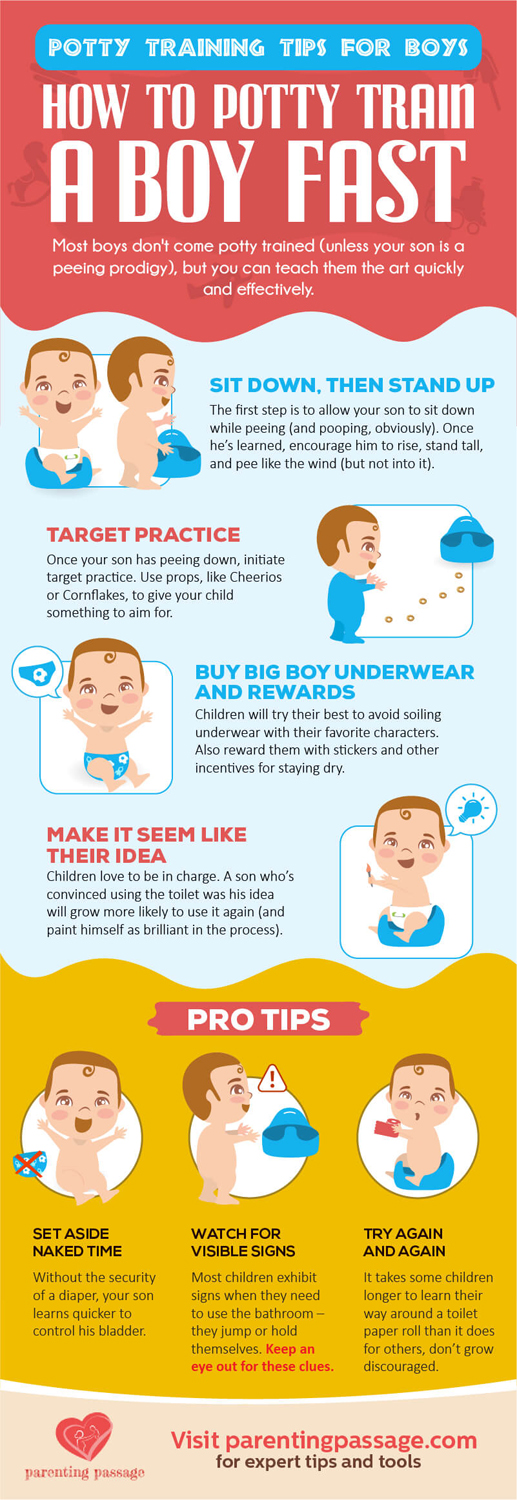 POTTY TRAINING TIPS FOR BOYS

HOW TO POTTY TRAIN A BOY FAST

Most boys don't come potty trained (unless your son is a peeing prodigy), but you can teach them the art quickly and effectively.

SIT DOWN, THEN STAND UP

The first step is to allow your son to sit down while peeing (and pooping, obviously). Once he's learned, encourage him to rise, stand tall, and pee like the wind (but not into it).

TARGET PRACTICE

Once your son has peeing down, initiate target practice. Use props, like Cheerios or Cornflakes, to give your child something to aim for.

BUY BIG BOY UNDERWEAR AND REWARDS

Children will try their best to avoid soiling underwear with their favorite characters. Also reward them with stickers and other incentives for staying dry.

MAKE IT SEEM LIKE THEIR IDEA

Children love to be in charge. A son who's convinced using the toilet was his idea will grow more likely to use it again (and paint himself as brilliant in the process).

PRO TIPS

SET ASIDE NAKED TIME

Without the security of a diaper, your son learns quicker to control his bladder.

WATCH FOR VISIBLE SIGNS

Most children exhibit signs when they need to use the bathroom – they jump or hold themselves. Keep an eye out for these clues.

TRY AGAIN AND AGAIN

It takes some children longer to learn their way around a toilet paper roll than it does for others, don't grow discouraged.

parenting passage

Visit parentingpassage.com for expert tips and tools