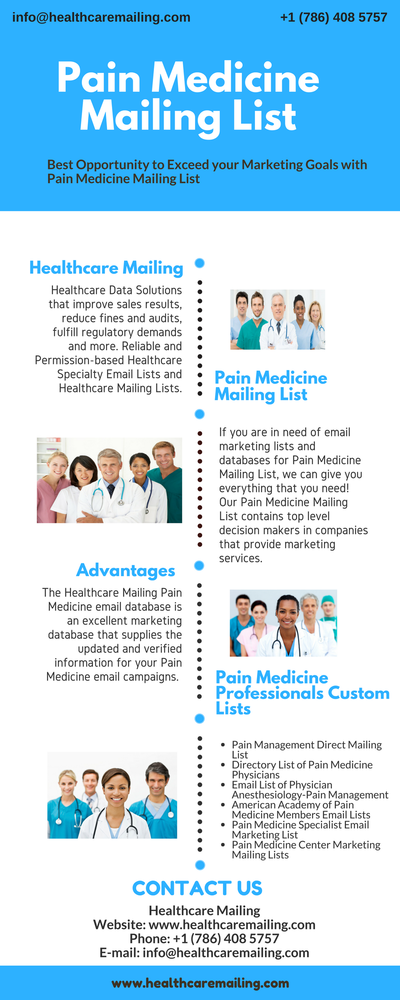 info@healthcaremailing.com +1 (786) 408 5757

Pain Medicine Mailing List

Best Opportunity to Exceed your Marketing Goals with Pain Medicine Mailing List

Healthcare Mailing

Healthcare Data Solutions that improve sales results, reduce fines and audits, fulfill regulatory demands and more. Reliable and Permission-based Healthcare Specialty Email Lists and Healthcare Mailing Lists.

Pain Medicine Mailing List

If you are in need of email marketing lists and databases for Pain Medicine Mailing List, we can give you everything that you need! Our Pain Medicine Mailing List contains top level decision makers in companies that provide marketing services.

Advantages

The Healthcare Mailing Pain Medicine email database is an excellent marketing database that supplies the updated and verified information for your Pain Medicine email campaigns.

Pain Medicine Professionals Custom Lists

- Pain Management Direct Mailing List
- Directory List of Pain Medicine Physicians
- Email List of Physician Anesthesiology-Pain Management
- American Academy of Pain Medicine Members Email Lists
- Pain Medicine Specialist Email Marketing List
- Pain Medicine Center Marketing Mailing Lists

CONTACT US

Healthcare Mailing
Website: www.healthcaremailing.com
Phone: +1 (786) 408 5757
E-mail: info@healthcaremailing.com

www.healthcaremailing.com