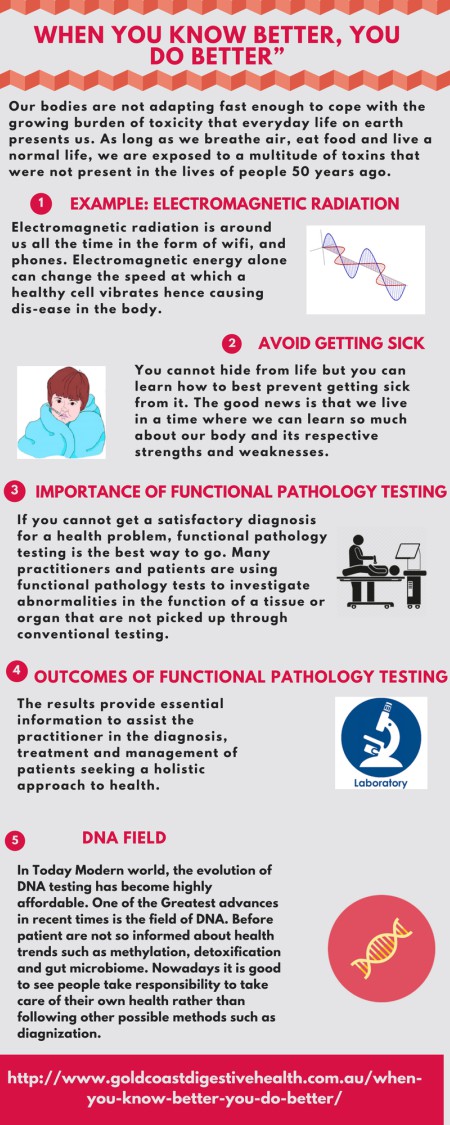 WHEN YOU KNOW BETTER, YOU DO BETTER”

Our bodies are not adapting fast enough to cope with the growing burden of toxicity that everyday life on earth presents us. As long as we breathe air, eat food and live a normal life, we are exposed to a multitude of toxins that were not present in the lives of people 50 years ago.

1 EXAMPLE: ELECTROMAGNETIC RADIATION

Electromagnetic radiation is around us all the time in the form of wifi, and phones. Electromagnetic energy alone can change the speed at which a healthy cell vibrates hence causing dis-ease in the body.

2 AVOID GETTING SICK

You cannot hide from life but you can learn how to best prevent getting sick from it. The good news is that we live in a time where we can learn so much about our body and its respective strengths and weaknesses.

3 IMPORTANCE OF FUNCTIONAL PATHOLOGY TESTING

If you cannot get a satisfactory diagnosis for a health problem, functional pathology testing is the best way to go. Many practitioners and patients are using functional pathology tests to investigate abnormalities in the function of a tissue or organ that are not picked up through conventional testing.

4 OUTCOMES OF FUNCTIONAL PATHOLOGY TESTING

The results provide essential information to assist the practitioner in the diagnosis, treatment and management of patients seeking a holistic approach to health.

Laboratory

5 DNA FIELD

In Today Modern world, the evolution of DNA testing has become highly affordable. One of the Greatest advances in recent times is the field of DNA. Before patient are not so informed about health trends such as methylation, detoxification and gut microbiome. Nowadays it is good to see people take responsibility to take care of their own health rather than following other possible methods such as diagnization.

http://www.goldcoastdigestivehealth.com.au/when-you-know-better-you-do-better/