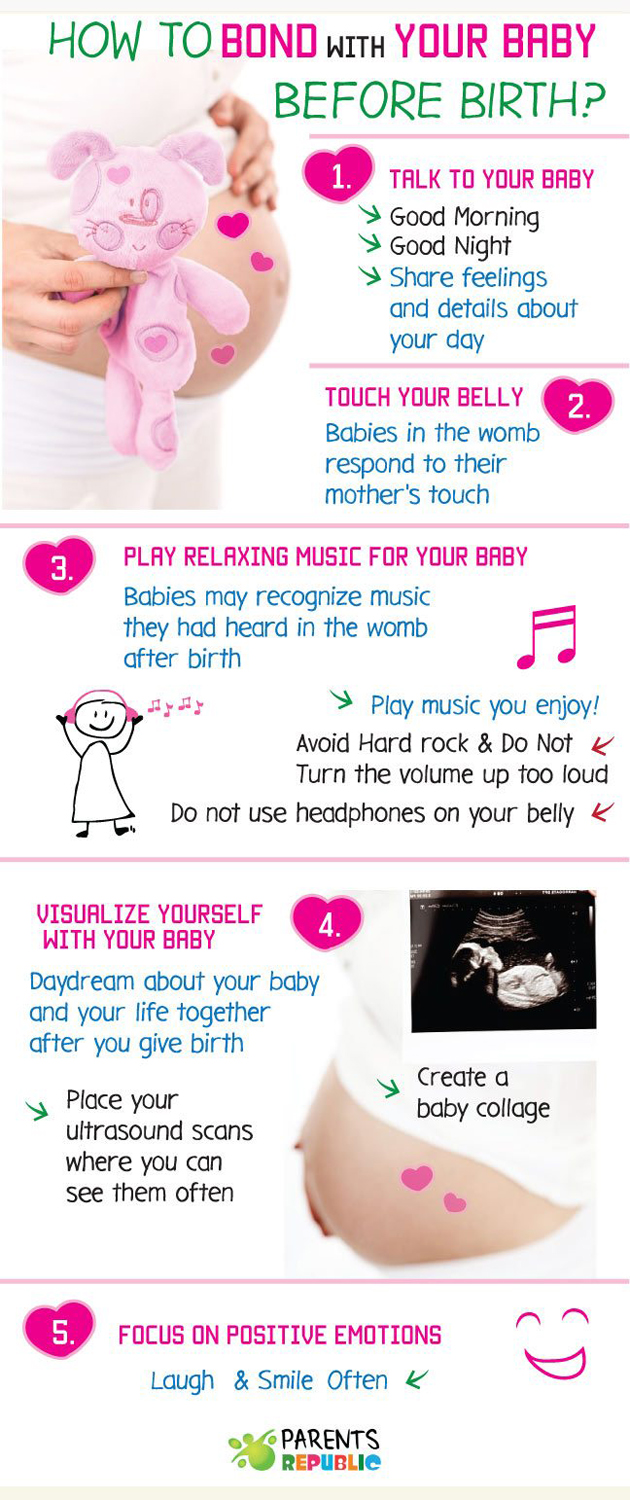 HOW TO BOND WITH YOUR BABY BEFORE BIRTH?

1. TALK TO YOUR BABY
Good Morning
Good Night
Share feelings and details about your day

TOUCH YOUR BELLY 2.
Babies in the womb respond to their mother's touch

3. PLAY RELAXING MUSIC FOR YOUR BABY
Babies may recognize music they had heard in the womb after birth

Play music you enjoy!
Avoid Hard rock & Do Not Turn the volume up too loud
Do not use headphones on your belly

VISUALIZE YOURSELF WITH YOUR BABY 4.
Daydream about your baby and your life together after you give birth

Place your ultrasound scans where you can see them often

Create a baby collage

5. FOCUS ON POSITIVE EMOTIONS
Laugh & Smile Often

PARENTS REPUBLIC