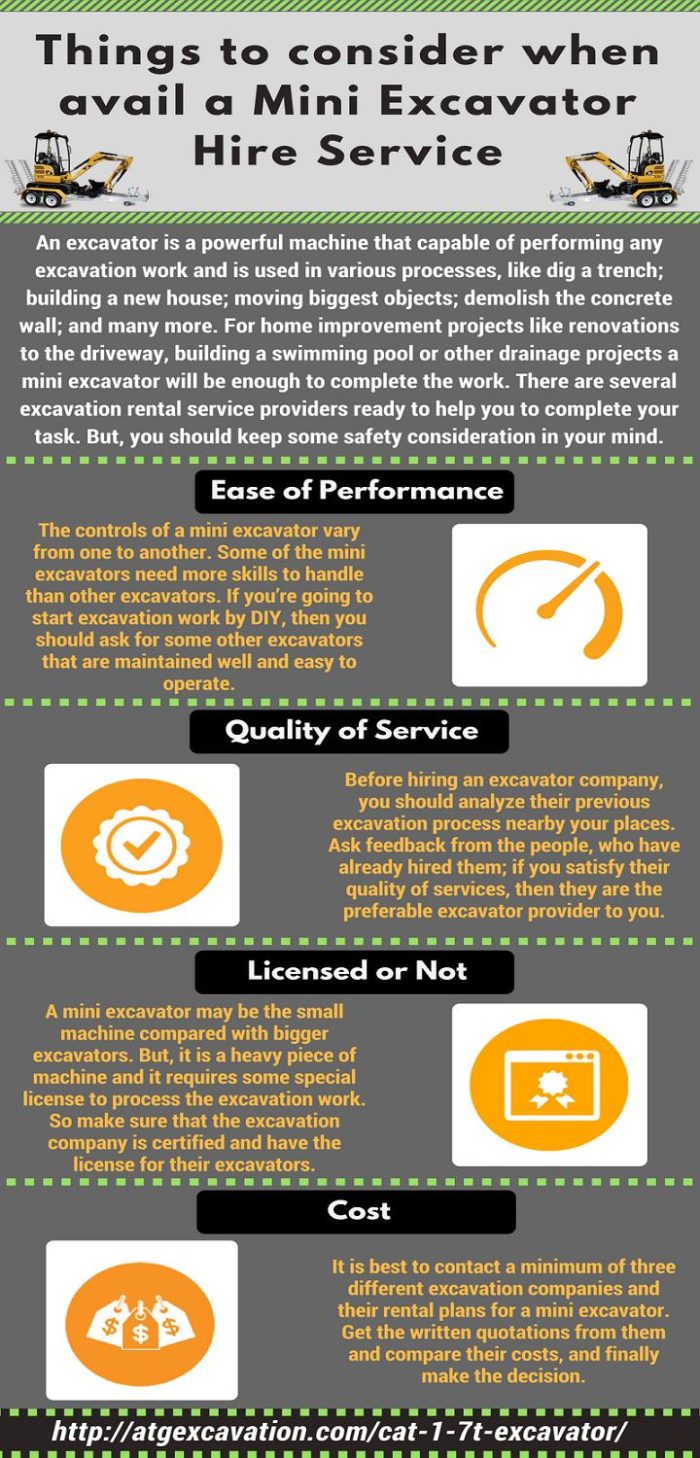 Things to consider when avail a Mini Excavator Hire Service

An excavator is a powerful machine that capable of performing any excavation work and is used in various processes, like dig a trench; building a new house; moving biggest objects; demolish the concrete wall; and many more. For home improvement projects like renovations to the driveway, building a swimming pool or other drainage projects a mini excavator will be enough to complete the work. There are several excavation rental service providers ready to help you to complete your task. But, you should keep some safety consideration in your mind.

Ease of Performance

The controls of a mini excavator vary from one to another. Some of the mini excavators need more skills to handle than other excavators. If you're going to start excavation work by DIY, then you should ask for some other excavators that are maintained well and easy to operate.

Quality of Service

Before hiring an excavator company, you should analyze their previous excavation process nearby your places. Ask feedback from the people, who have already hired them; if you satisfy their quality of services, then they are the preferable excavator provider to you.

Licensed or Not

A mini excavator may be the small machine compared with bigger excavators. But, it is a heavy piece of machine and it requires some special license to process the excavation work. So make sure that the excavation company is certified and have the license for their excavators.

Cost

It is best to contact a minimum of three different excavation companies and their rental plans for a mini excavator. Get the written quotations from them and compare their costs, and finally make the decision.

http://atgexcavation.com/cat-1-7t-excavator/