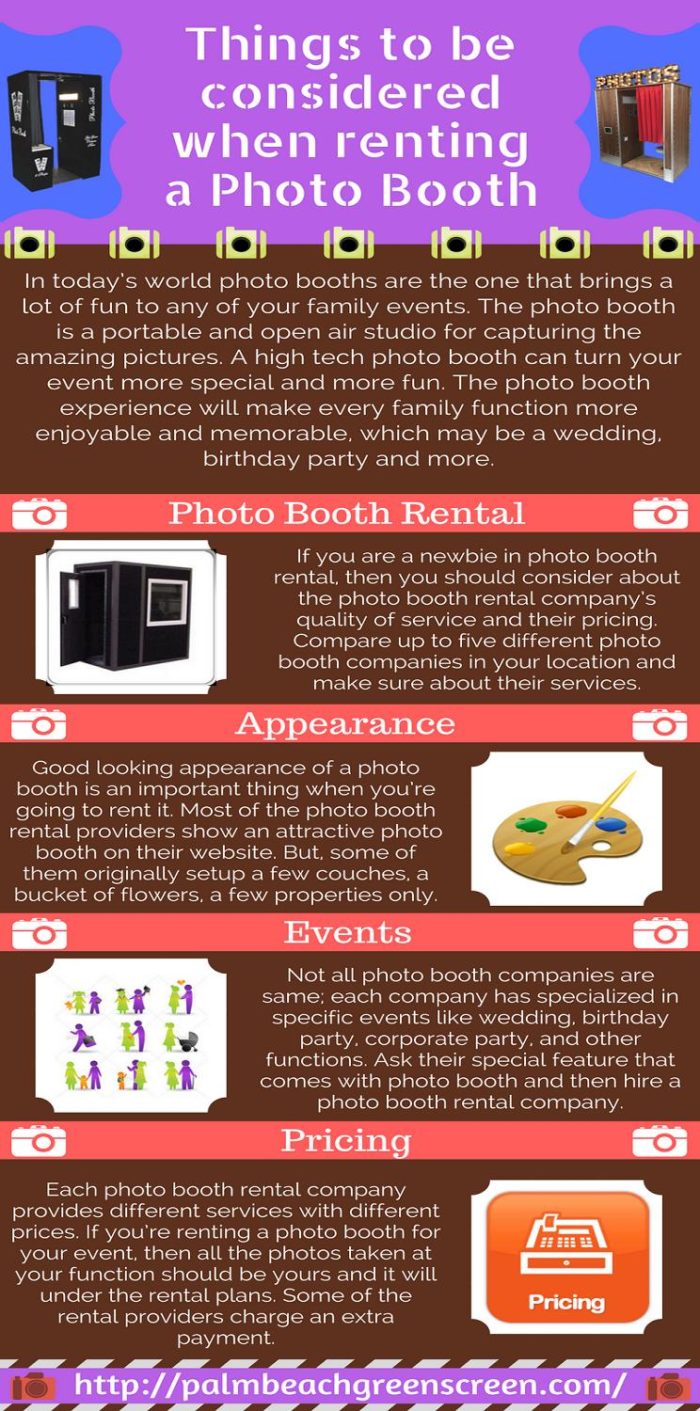 Things to be considered when renting a Photo Booth

PHOTOS

In today's world photo booths are the one that brings a lot of fun to any of your family events. The photo booth is a portable and open air studio for capturing the amazing pictures. A high tech photo booth can turn your event more special and more fun. The photo booth experience will make every family function more enjoyable and memorable, which may be a wedding, birthday party and more.

Photo Booth Rental

If you are a newbie in photo booth rental, then you should consider about the photo booth rental company's quality of service and their pricing. Compare up to five different photo booth companies in your location and make sure about their services.

Appearance

Good looking appearance of a photo booth is an important thing when you're going to rent it. Most of the photo booth rental providers show an attractive photo booth on their website. But, some of them originally setup a few couches, a bucket of flowers, a few properties only.

Events

Not all photo booth companies are same; each company has specialized in specific events like wedding, birthday party, corporate party, and other functions. Ask their special feature that comes with photo booth and then hire a photo booth rental company.

Pricing

Each photo booth rental company provides different services with different prices. If you're renting a photo booth for your event, then all the photos taken at your function should be yours and it will under the rental plans. Some of the rental providers charge an extra payment.

Pricing

http://palmbeachgreenscreen.com/