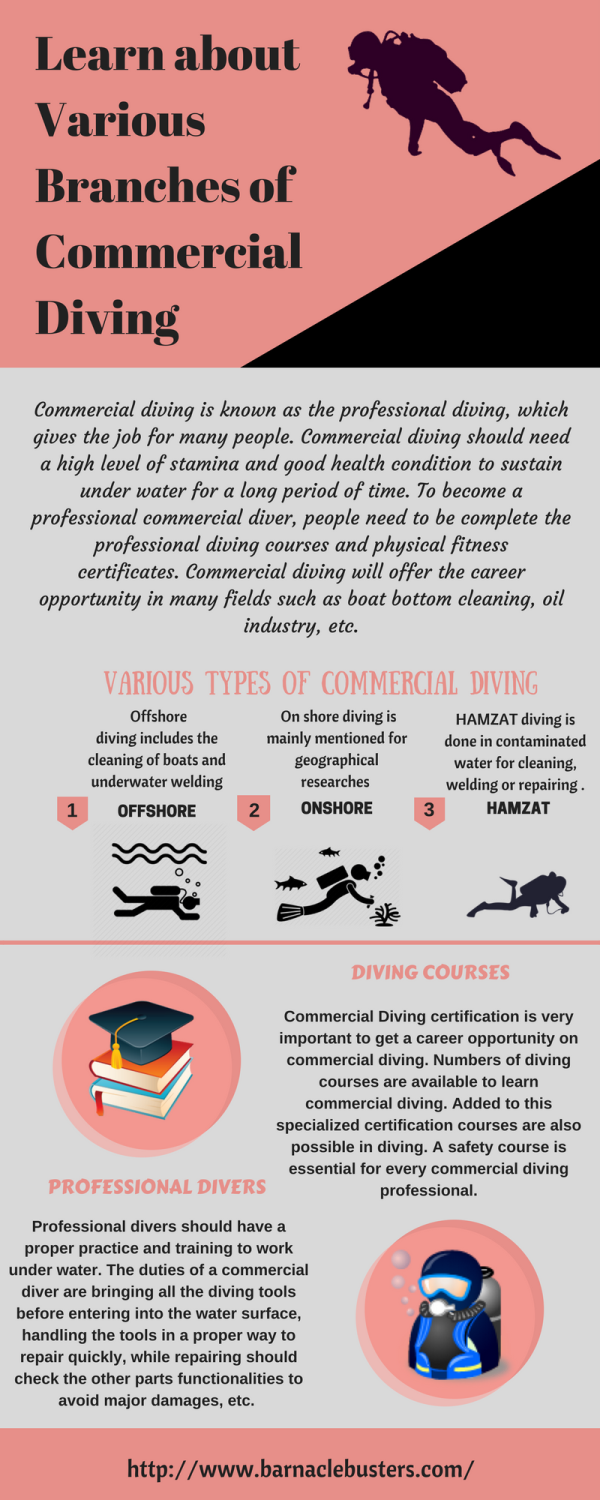 Learn about Various Branches of Commercial Diving

Commercial diving is known as the professional diving, which gives the job for many people. Commercial diving should need a high level of stamina and good health condition to sustain under water for a long period of time. To become a professional commercial diver, people need to be complete the professional diving courses and physical fitness certificates. Commercial diving will offer the career opportunity in many fields such as boat bottom cleaning, oil industry, etc.

VARIOUS TYPES OF COMMERCIAL DIVING

Offshore diving includes the cleaning of boats and underwater welding

1 OFFSHORE

On shore diving is mainly mentioned for geographical researches

2 ONSHORE

HAMZAT diving is done in contaminated water for cleaning, welding or repairing .

3 HAMZAT

DIVING COURSES

Commercial Diving certification is very important to get a career opportunity on commercial diving. Numbers of diving courses are available to learn commercial diving. Added to this specialized certification courses are also possible in diving. A safety course is essential for every commercial diving professional.

PROFESSIONAL DIVERS

Professional divers should have a proper practice and training to work under water. The duties of a commercial diver are bringing all the diving tools before entering into the water surface, handling the tools in a proper way to repair quickly, while repairing should check the other parts functionalities to avoid major damages, etc.

http://www.barnaclebusters.com/