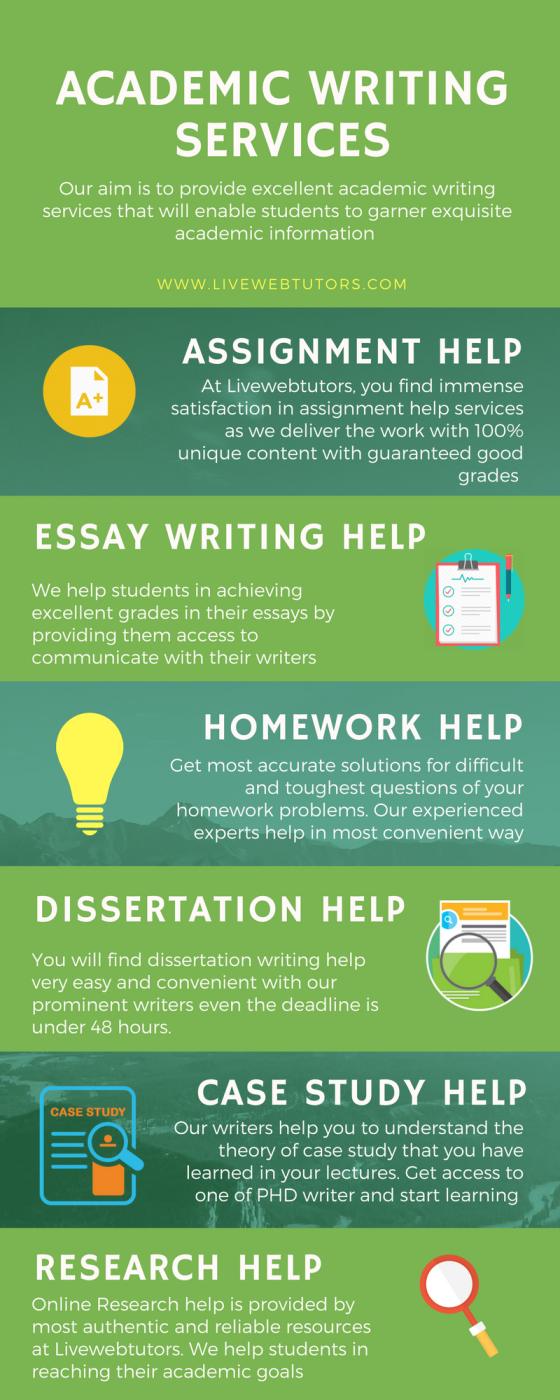 ACADEMIC WRITING SERVICES

Our aim is to provide excellent academic writing services that will enable students to garner exquisite academic information

WWW.LIVEWEBTUTORS.COM

A+

ASSIGNMENT HELP

At Livewebtutors, you find immense satisfaction in assignment help services as we deliver the work with 100% unique content with guaranteed good grades

ESSAY WRITING HELP

We help students in achieving excellent grades in their essays by providing them access to communicate with their writers

HOMEWORK HELP

Get most accurate solutions for difficult and toughest questions of your homework problems. Our experienced experts help in most convenient way

DISSERTATION HELP

You will find dissertation writing help very easy and convenient with our prominent writers even the deadline is under 48 hours.

CASE STUDY

CASE STUDY HELP

Our writers help you to understand the theory of case study that you have learned in your lectures. Get access to one of PHD writer and start learning

RESEARCH HELP

Online Research help is provided by most authentic and reliable resources at Livewebtutors. We help students in reaching their academic goals