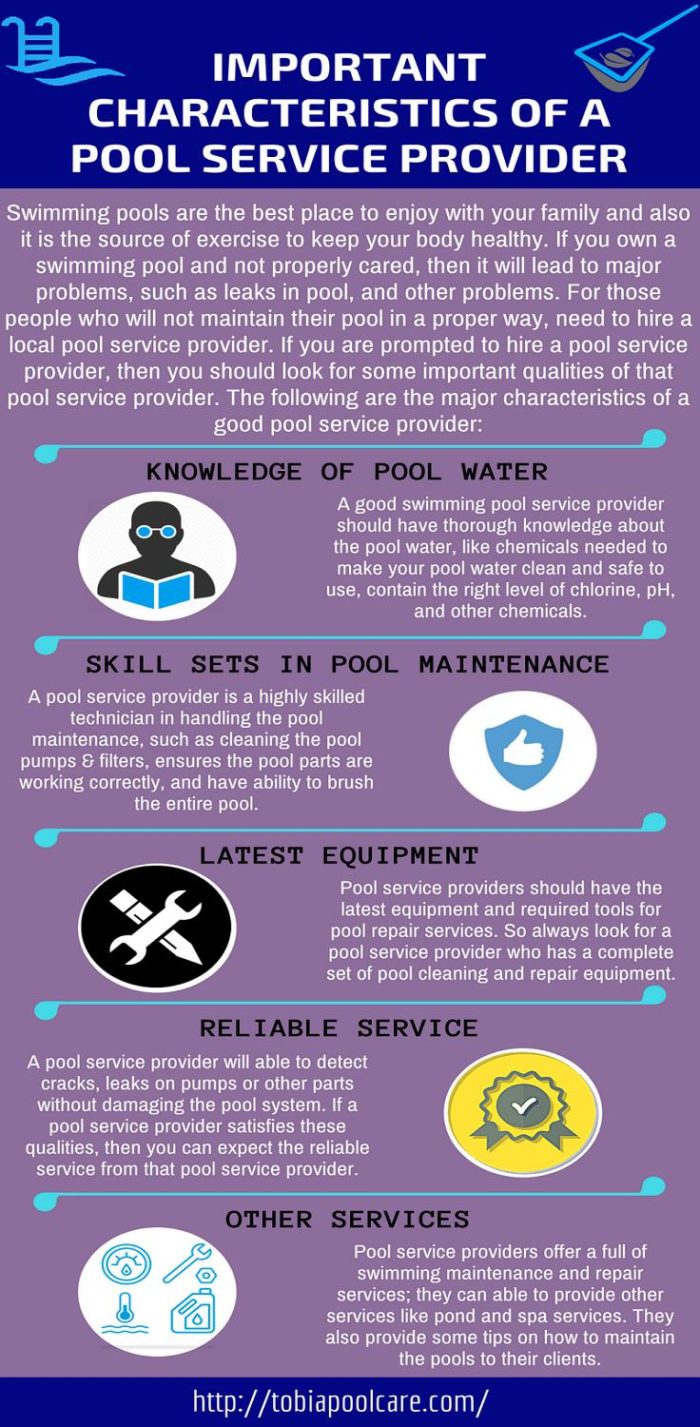 IMPORTANT CHARACTERISTICS OF A POOL SERVICE PROVIDER

Swimming pools are the best place to enjoy with your family and also it is the source of exercise to keep your body healthy. If you own a swimming pool and not properly cared, then it will lead to major problems, such as leaks in pool, and other problems. For those people who will not maintain their pool in a proper way, need to hire a local pool service provider. If you are prompted to hire a pool service provider, then you should look for some important qualities of that pool service provider. The following are the major characteristics of a good pool service provider:

KNOWLEDGE OF POOL WATER

A good swimming pool service provider should have thorough knowledge about the pool water, like chemicals needed to make your pool water clean and safe to use, contain the right level of chlorine, pH, and other chemicals.

SKILL SETS IN POOL MAINTENANCE

A pool service provider is a highly skilled technician in handling the pool maintenance, such as cleaning the pool pumps & filters, ensures the pool parts are working correctly, and have ability to brush the entire pool.

LATEST EQUIPMENT

Pool service providers should have the latest equipment and required tools for pool repair services. So always look for a pool service provider who has a complete set of pool cleaning and repair equipment.

RELIABLE SERVICE

A pool service provider will able to detect cracks, leaks on pumps or other parts without damaging the pool system. If a pool service provider satisfies these qualities, then you can expect the reliable service from that pool service provider.

OTHER SERVICES

Pool service providers offer a full of swimming maintenance and repair services; they can able to provide other services like pond and spa services. They also provide some tips on how to maintain the pools to their clients.

http://tobiapoolcare.com/