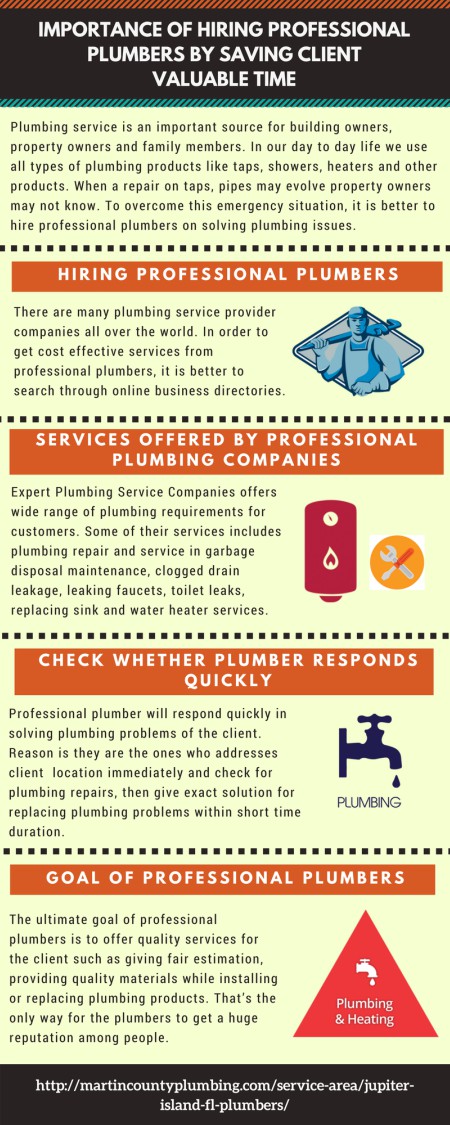 IMPORTANCE OF HIRING PROFESSIONAL PLUMBERS BY SAVING CLIENT VALUABLE TIME

Plumbing service is an important source for building owners, property owners and family members. In our day to day life we use all types of plumbing products like taps, showers, heaters and other products. When a repair on taps, pipes may evolve property owners may not know. To overcome this emergency situation, it is better to hire professional plumbers on solving plumbing issues.

HIRING PROFESSIONAL PLUMBERS

There are many plumbing service provider companies all over the world. In order to get cost effective services from professional plumbers, it is better to search through online business directories.

SERVICES OFFERED BY PROFESSIONAL PLUMBING COMPANIES

Expert Plumbing Service Companies offers wide range of plumbing requirements for customers. Some of their services includes plumbing repair and service in garbage disposal maintenance, clogged drain leakage, leaking faucets, toilet leaks, replacing sink and water heater services.

CHECK WHETHER PLUMBER RESPONDS QUICKLY

Professional plumber will respond quickly in solving plumbing problems of the client. Reason is they are the ones who addresses client location immediately and check for plumbing repairs, then give exact solution for replacing plumbing problems within short time duration.

PLUMBING

GOAL OF PROFESSIONAL PLUMBERS

The ultimate goal of professional plumbers is to offer quality services for the client such as giving fair estimation, providing quality materials while installing or replacing plumbing products. That's the only way for the plumbers to get a huge reputation among people.

Plumbing & Heating

http://martincountyplumbing.com/service-area/jupiter-island-fl-plumbers/