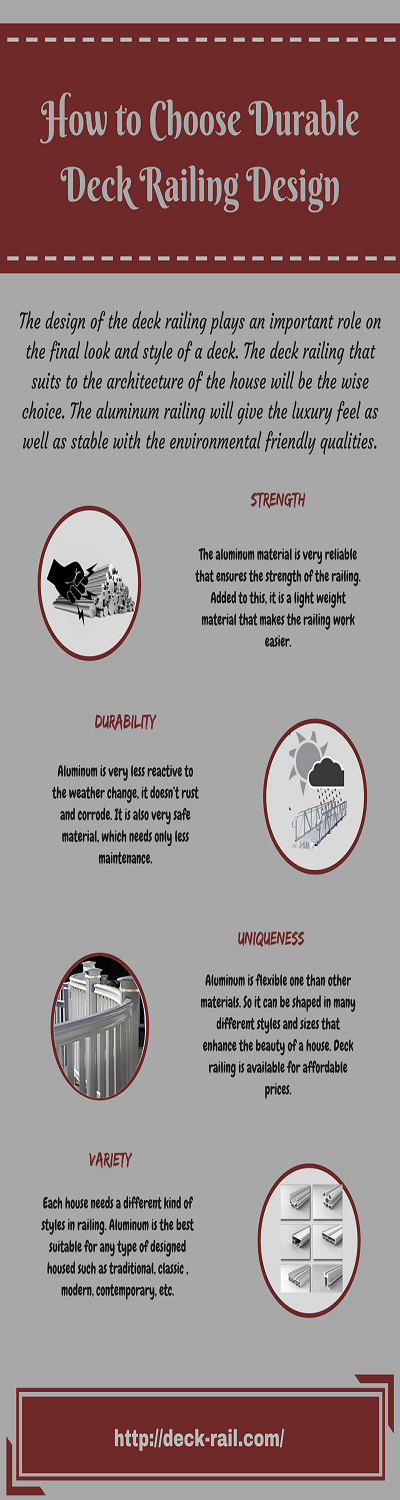 How to Choose Durable Deck Railing Design

The design of the deck railing plays an important role on the final look and style of a deck. The deck railing that suits to the architecture of the house will be the wise choice. The aluminum railing will give the luxury feel as well as stable with the environmental friendly qualities.

STRENGTH

The aluminum material is very reliable that ensures the strength of the railing. Added to this, it is a light weight material that makes the railing work easier.

DURABILITY

Aluminum is very less reactive to the weather change, it doesn't rust and corrode. It is also very safe material, which needs only less maintenance.

UNIQUENESS

Aluminum is flexible one than other materials. So it can be shaped in many different styles and sizes that enhance the beauty of a house. Deck railing is available for affordable prices.

VARIETY

Each house needs a different kind of styles in railing. Aluminum is the best suitable for any type of designed housed such as traditional, classic , modern, contemporary, etc.

http://deck-rail.com/