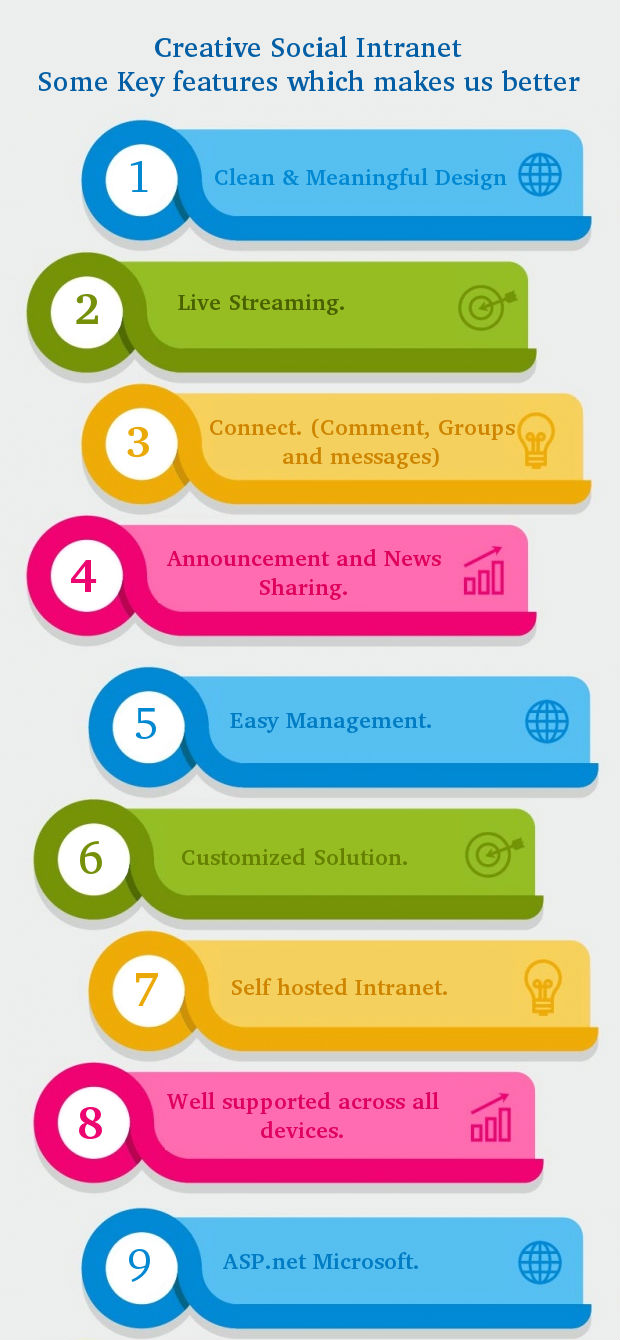 Creative Social Intranet
Some Key features which makes us better

1
Clean & Meaningful Design

2
Live Streaming.

3
Connect. (Comment, Groups and messages)

4
Announcement and News Sharing.

5
Easy Management.

6
Customized Solution.

7
Self hosted Intranet.

8
Well supported across all devices.

9
ASP.net Microsoft.