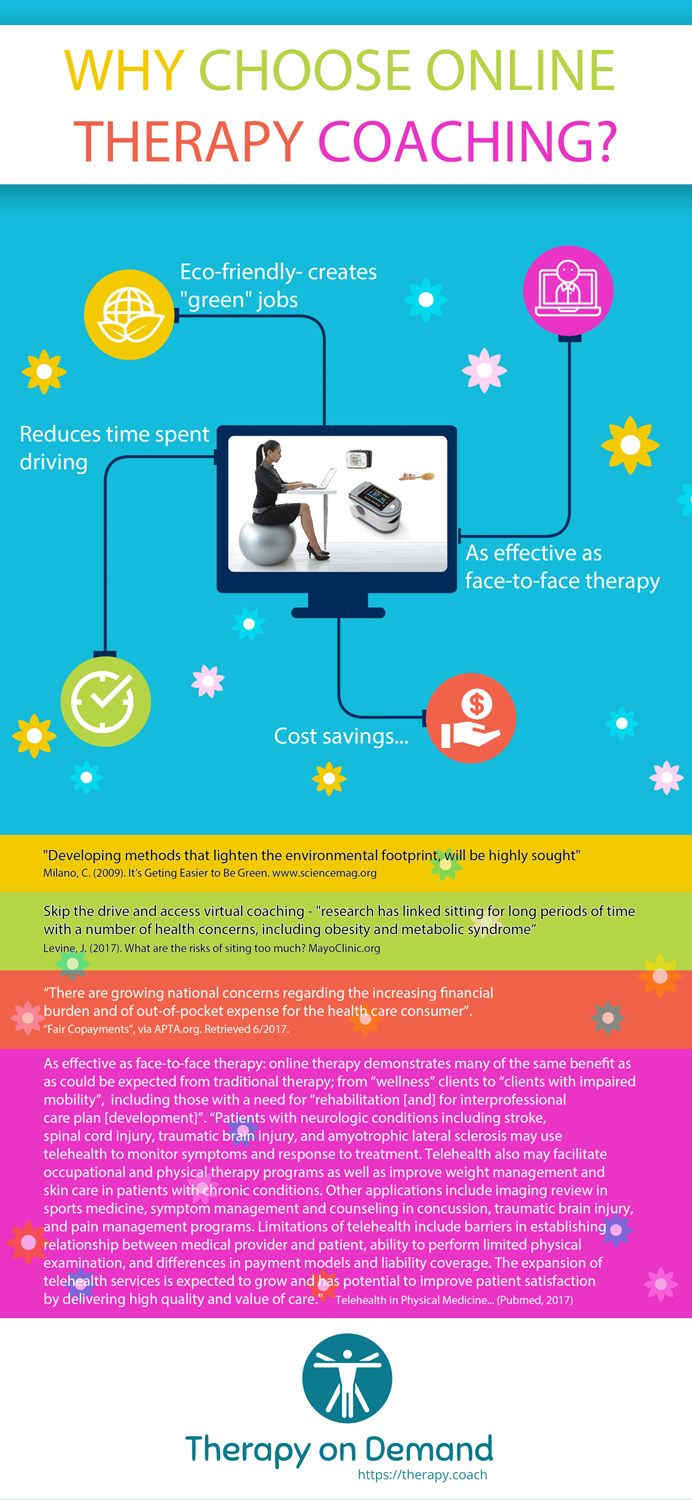 WHY CHOOSE ONLINE THERAPY COACHING?

Eco-friendly- creates "green" jobs

Reduces time spent driving

As effective as face-to-face therapy

Cost savings...

"Developing methods that lighten the environmental footprint will be highly sought"
Milano, C. (2009). It's Geting Easier to Be Green. www.sciencemag.org

Skip the drive and access virtual coaching - "research has linked sitting for long periods of time with a number of health concerns, including obesity and metabolic syndrome"
Levine, J. (2017). What are the risks of siting too much? MayoClinic.org

"There are growing national concerns regarding the increasing financial burden and of out-of-pocket expense for the health care consumer".
"Fair Copayments", via APTA.org. Retrieved 6/2017.

As effective as face-to-face therapy: online therapy demonstrates many of the same benefit as as could be expected from traditional therapy; from "wellness" clients to "clients with impaired mobility", including those with a need for "rehabilitation [and] for interprofessional care plan [development]". "Patients with neurologic conditions including stroke, spinal cord injury, traumatic brain injury, and amyotrophic lateral sclerosis may use telehealth to monitor symptoms and response to treatment. Telehealth also may facilitate occupational and physical therapy programs as well as improve weight management and skin care in patients with chronic conditions. Other applications include imaging review in sports medicine, symptom management and counseling in concussion, traumatic brain injury, and pain management programs. Limitations of telehealth include barriers in establishing relationship between medical provider and patient, ability to perform limited physical examination, and differences in payment models and liability coverage. The expansion of telehealth services is expected to grow and has potential to improve patient satisfaction by delivering high quality and value of care." Telehealth in Physical Medicine... (Pubmed, 2017)

Therapy on Demand
https://therapy.coach