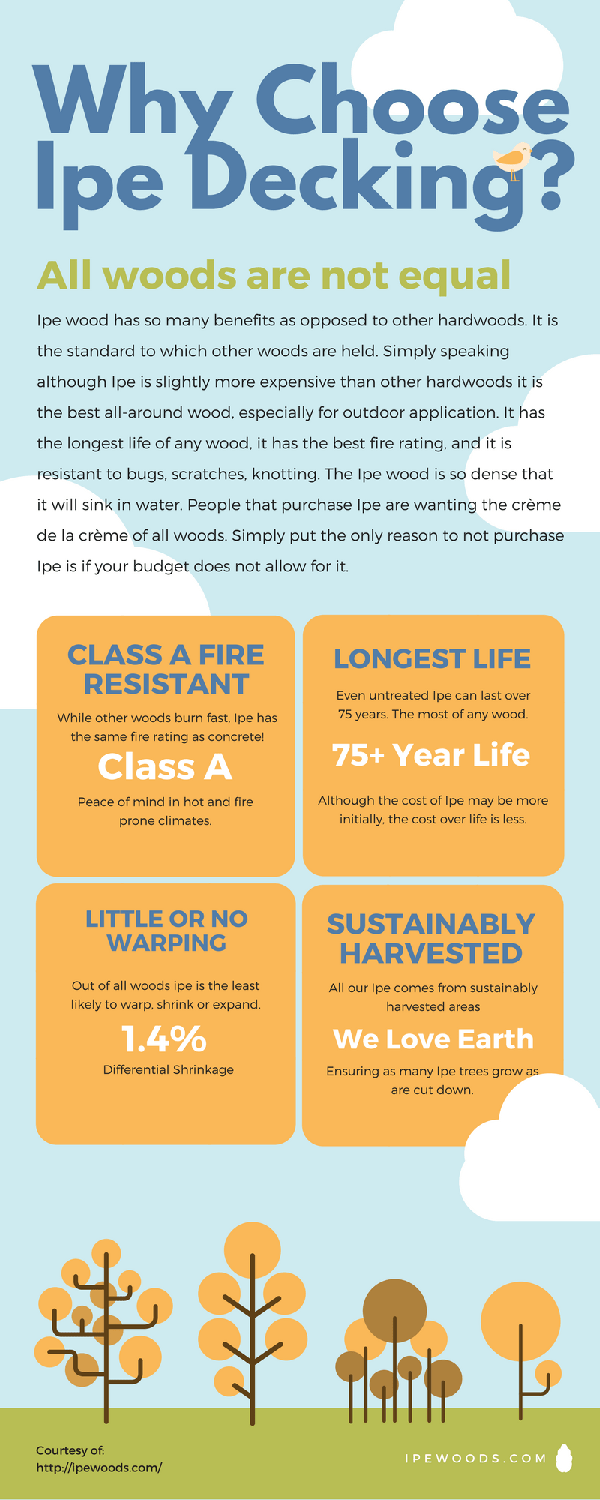 Why Choose Ipe Decking?

All woods are not equal

Ipe wood has so many benefits as opposed to other hardwoods. It is the standard to which other woods are held. Simply speaking although Ipe is slightly more expensive than other hardwoods it is the best all-around wood, especially for outdoor application. It has the longest life of any wood, it has the best fire rating, and it is resistant to bugs, scratches, knotting. The Ipe wood is so dense that it will sink in water. People that purchase Ipe are wanting the crème de la crème of all woods. Simply put the only reason to not purchase Ipe is if your budget does not allow for it.

CLASS A FIRE RESISTANT

While other woods burn fast, Ipe has the same fire rating as concrete!

Class A

Peace of mind in hot and fire prone climates.

LONGEST LIFE

Even untreated Ipe can last over 75 years. The most of any wood.

75+ Year Life

Although the cost of Ipe may be more initially, the cost over life is less.

LITTLE OR NO WARPING

Out of all woods ipe is the least likely to warp, shrink or expand.

1.4%

Differential Shrinkage

SUSTAINABLY HARVESTED

All our Ipe comes from sustainably harvested areas

We Love Earth

Ensuring as many Ipe trees grow as are cut down.

Courtesy of:
http://ipewoods.com/

IPEWOODS.COM