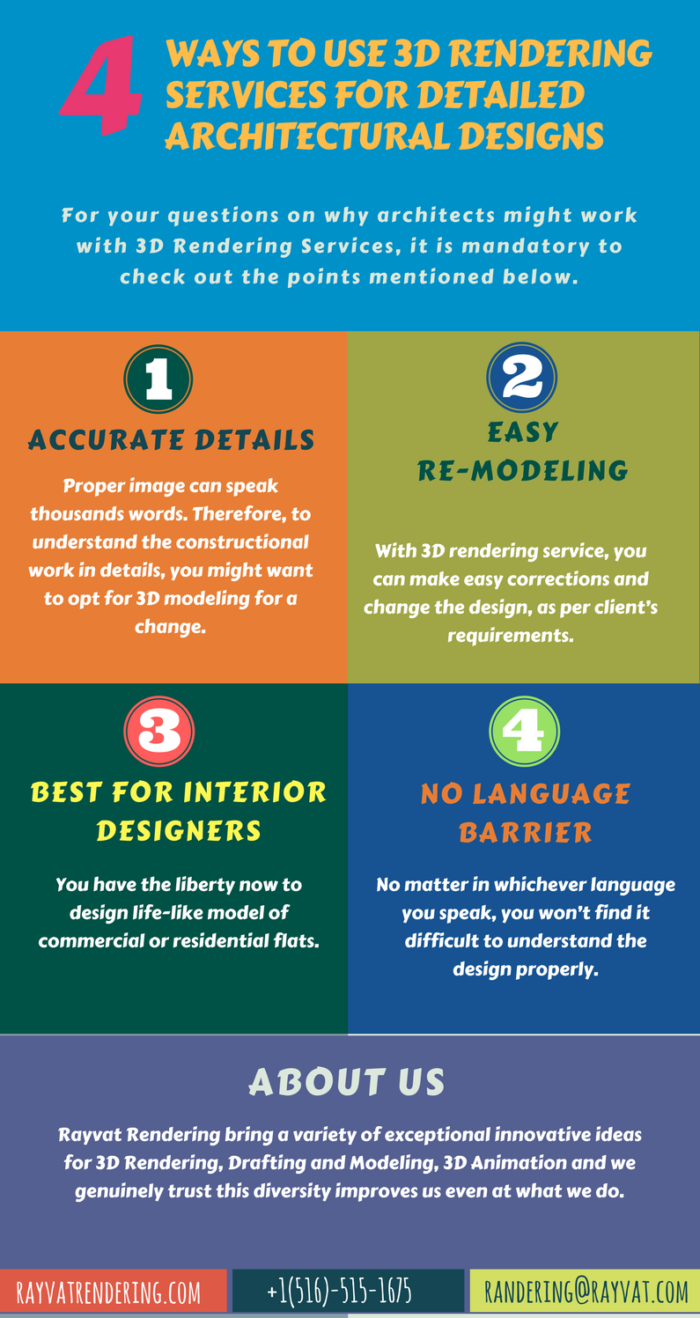 4 WAYS TO USE 3D RENDERING SERVICES FOR DETAILED ARCHITECTURAL DESIGNS

For your questions on why architects might work with 3D Rendering Services, it is mandatory to check out the points mentioned below.

1

ACCURATE DETAILS

Proper image can speak thousands words. Therefore, to understand the constructional work in details, you might want to opt for 3D modeling for a change.

2

EASY RE-MODELING

With 3D rendering service, you can make easy corrections and change the design, as per client's requirements.

3

BEST FOR INTERIOR DESIGNERS

You have the liberty now to design life-like model of commercial or residential flats.

4

NO LANGUAGE BARRIER

No matter in whichever language you speak, you won't find it difficult to understand the design properly.

ABOUT US

Rayvat Rendering bring a variety of exceptional innovative ideas for 3D Rendering, Drafting and Modeling, 3D Animation and we genuinely trust this diversity improves us even at what we do.

RAYVATRENDERING.COM

+1(516)-515-1675

RANDERING@RAYVAT.COM