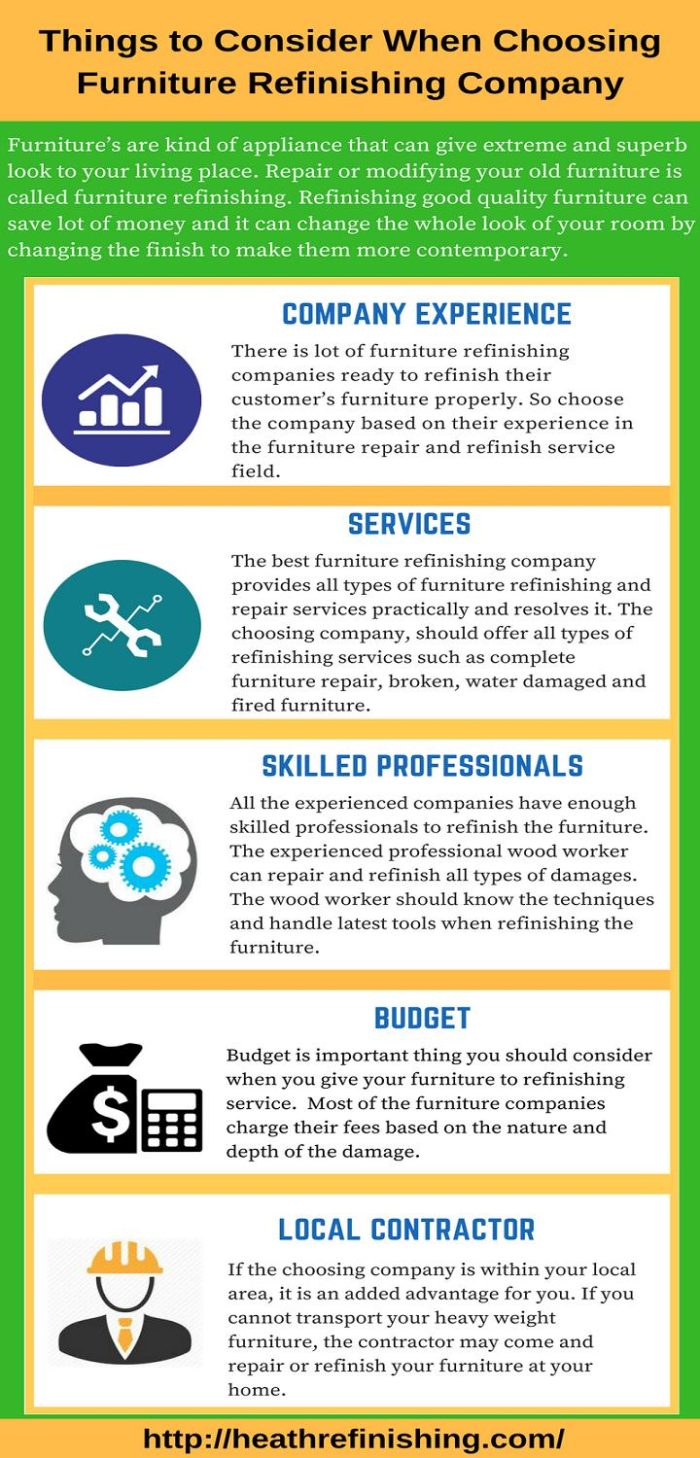 Things to Consider When Choosing Furniture Refinishing Company

Furniture's are kind of appliance that can give extreme and superb look to your living place. Repair or modifying your old furniture is called furniture refinishing. Refinishing good quality furniture can save lot of money and it can change the whole look of your room by changing the finish to make them more contemporary.

COMPANY EXPERIENCE

There is lot of furniture refinishing companies ready to refinish their customer's furniture properly. So choose the company based on their experience in the furniture repair and refinish service field.

SERVICES

The best furniture refinishing company provides all types of furniture refinishing and repair services practically and resolves it. The choosing company, should offer all types of refinishing services such as complete furniture repair, broken, water damaged and fired furniture.

SKILLED PROFESSIONALS

All the experienced companies have enough skilled professionals to refinish the furniture. The experienced professional wood worker can repair and refinish all types of damages. The wood worker should know the techniques and handle latest tools when refinishing the furniture.

BUDGET

Budget is important thing you should consider when you give your furniture to refinishing service. Most of the furniture companies charge their fees based on the nature and depth of the damage.

LOCAL CONTRACTOR

If the choosing company is within your local area, it is an added advantage for you. If you cannot transport your heavy weight furniture, the contractor may come and repair or refinish your furniture at your home.

http://heathrefinishing.com/